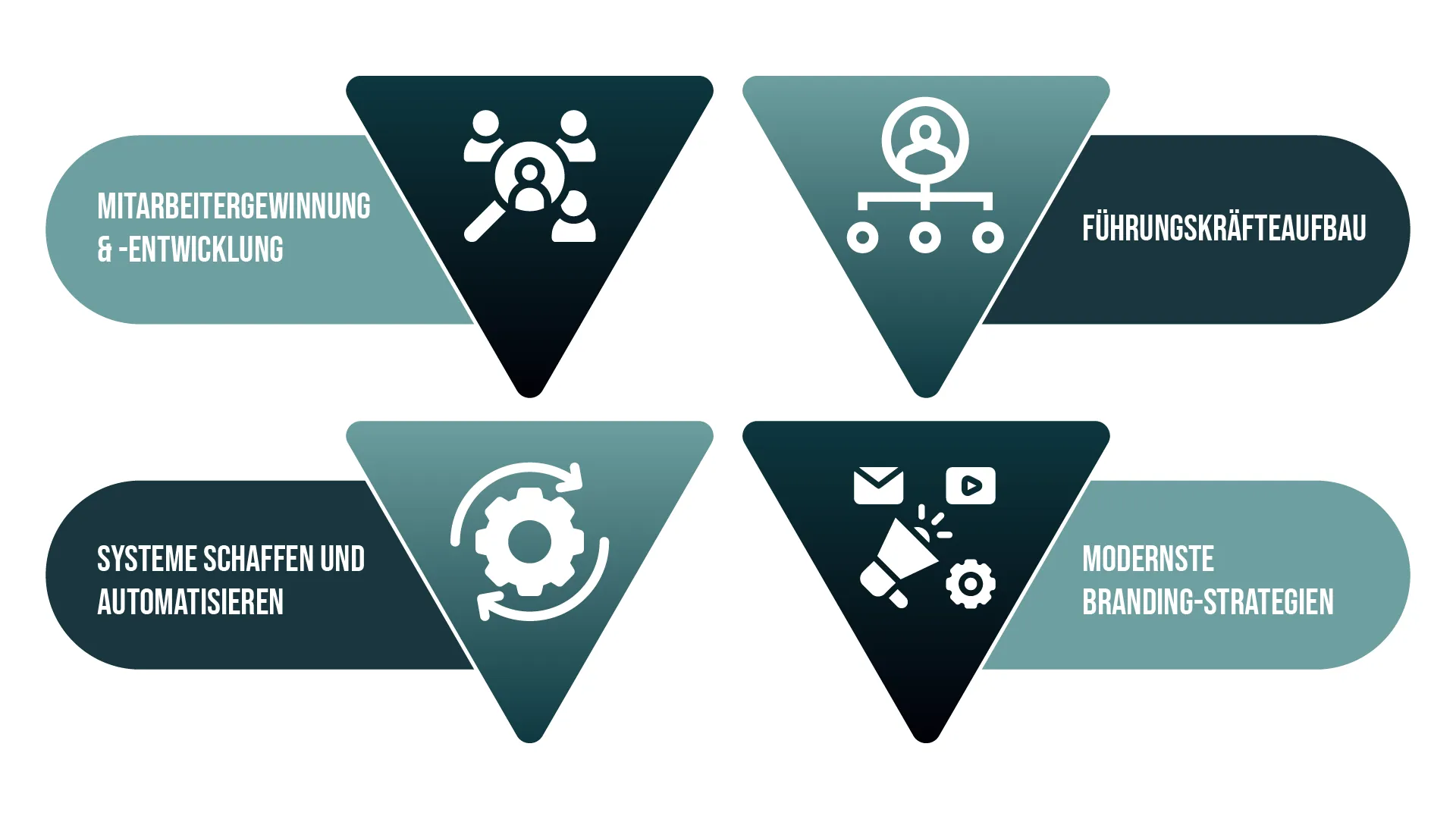 MITARBEITERGEWINNUNG & -ENTWICKLUNG

FÜHRUNGSKRÄFTEAUFBAU

SYSTEME SCHAFFEN UND AUTOMATISIEREN

MODERNSTE BRANDING-STRATEGIEN