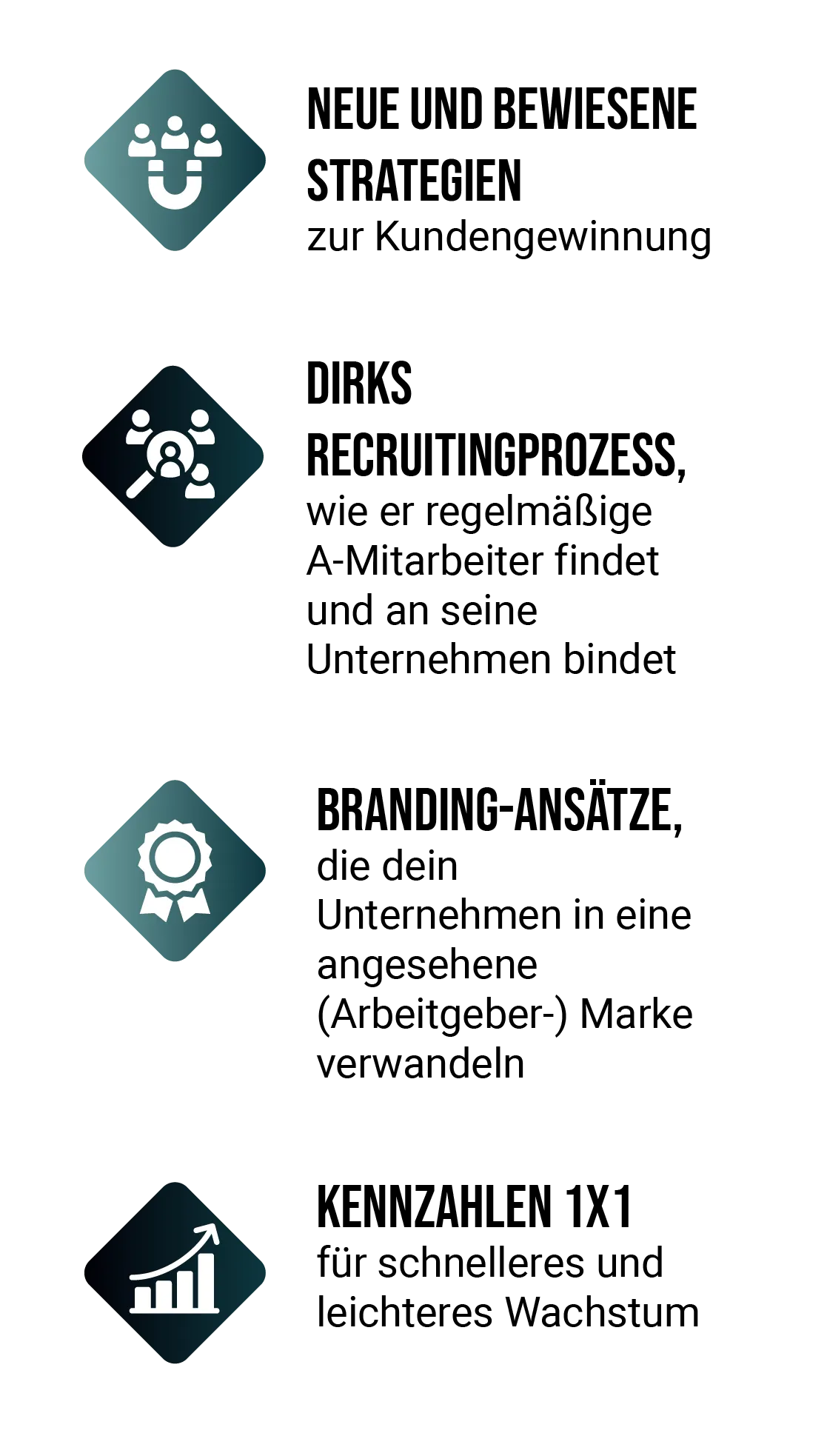 NEUE UND BEWIESENE STRATEGIEN
zur Kundengewinnung

DIRKS RECRUITINGPROZESS,
wie er regelmäßige A-Mitarbeiter findet und an seine Unternehmen bindet

BRANDING-ANSÄTZE,
die dein Unternehmen in eine angesehene (Arbeitgeber-) Marke verwandeln

KENNZAHLEN 1X1
für schnelleres und leichteres Wachstum