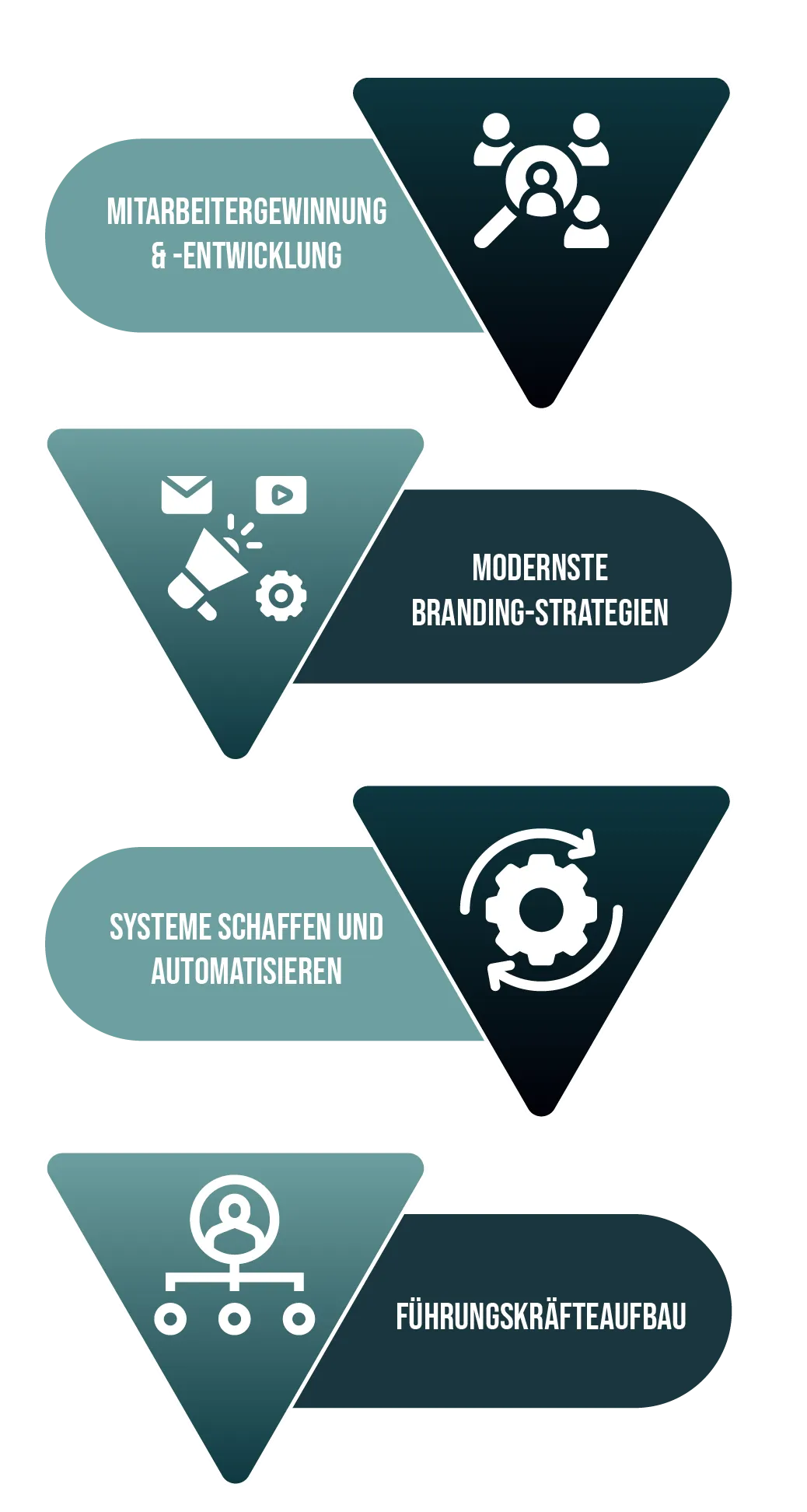 MITARBEITERGEWINNUNG & -ENTWICKLUNG

MODERNSTE BRANDING-STRATEGIEN

SYSTEME SCHAFFEN UND AUTOMATISIEREN

FÜHRUNGSKRÄFTEAUFBAU