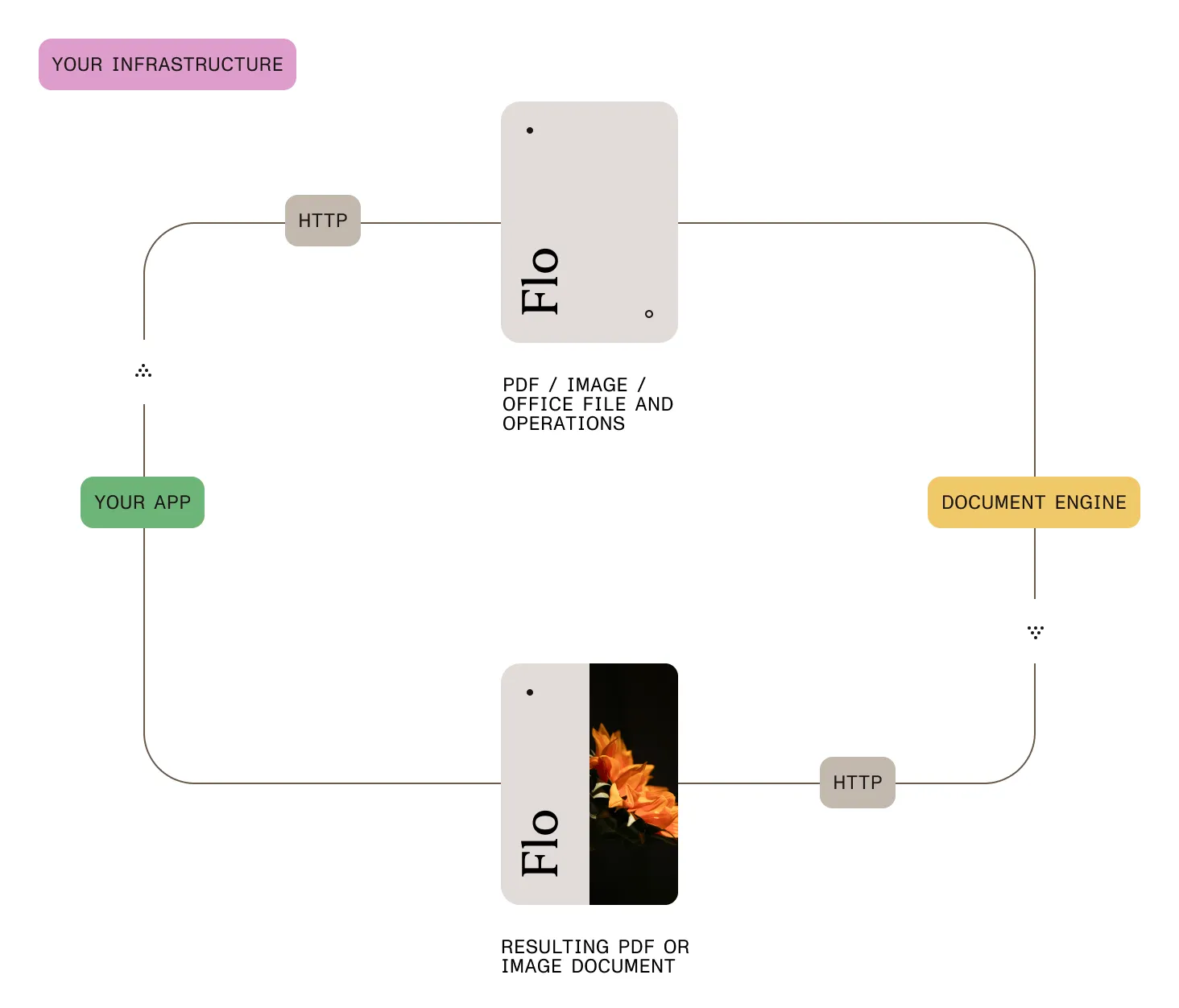 YOUR INFRASTRUCTURE

HTTP

Flo

PDF / IMAGE / OFFICE FILE AND OPERATIONS

YOUR APP

DOCUMENT ENGINE

Flo

HTTP

RESULTING PDF OR IMAGE DOCUMENT