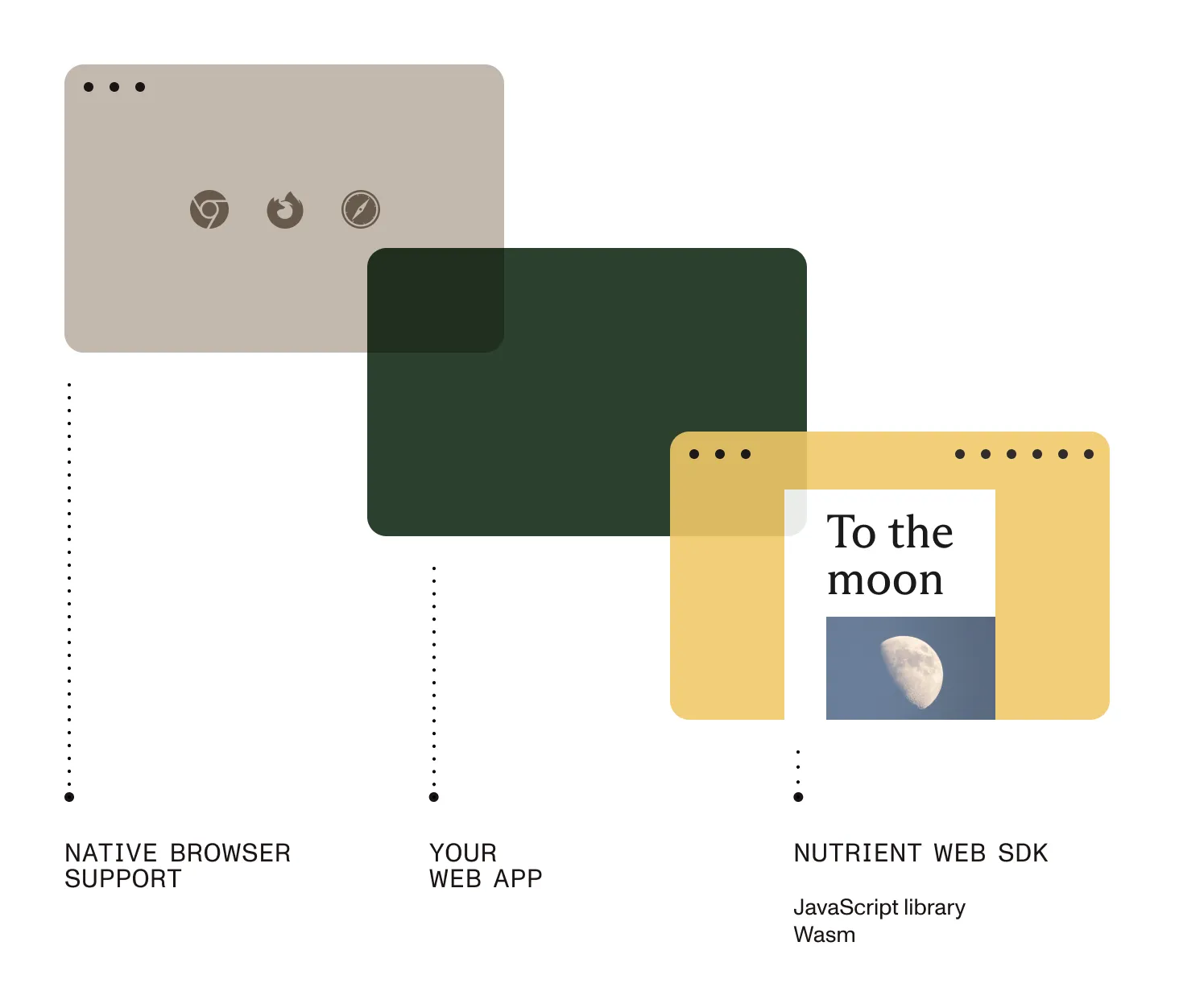 To the moon

NATIVE BROWSER SUPPORT

YOUR WEB APP

NUTRIENT WEB SDK

JavaScript library
Wasm