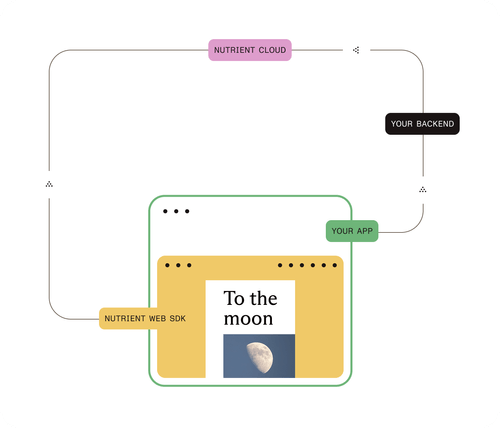 NUTRIENT CLOUD

YOUR BACKEND

YOUR APP

NUTRIENT WEB SDK

To the moon