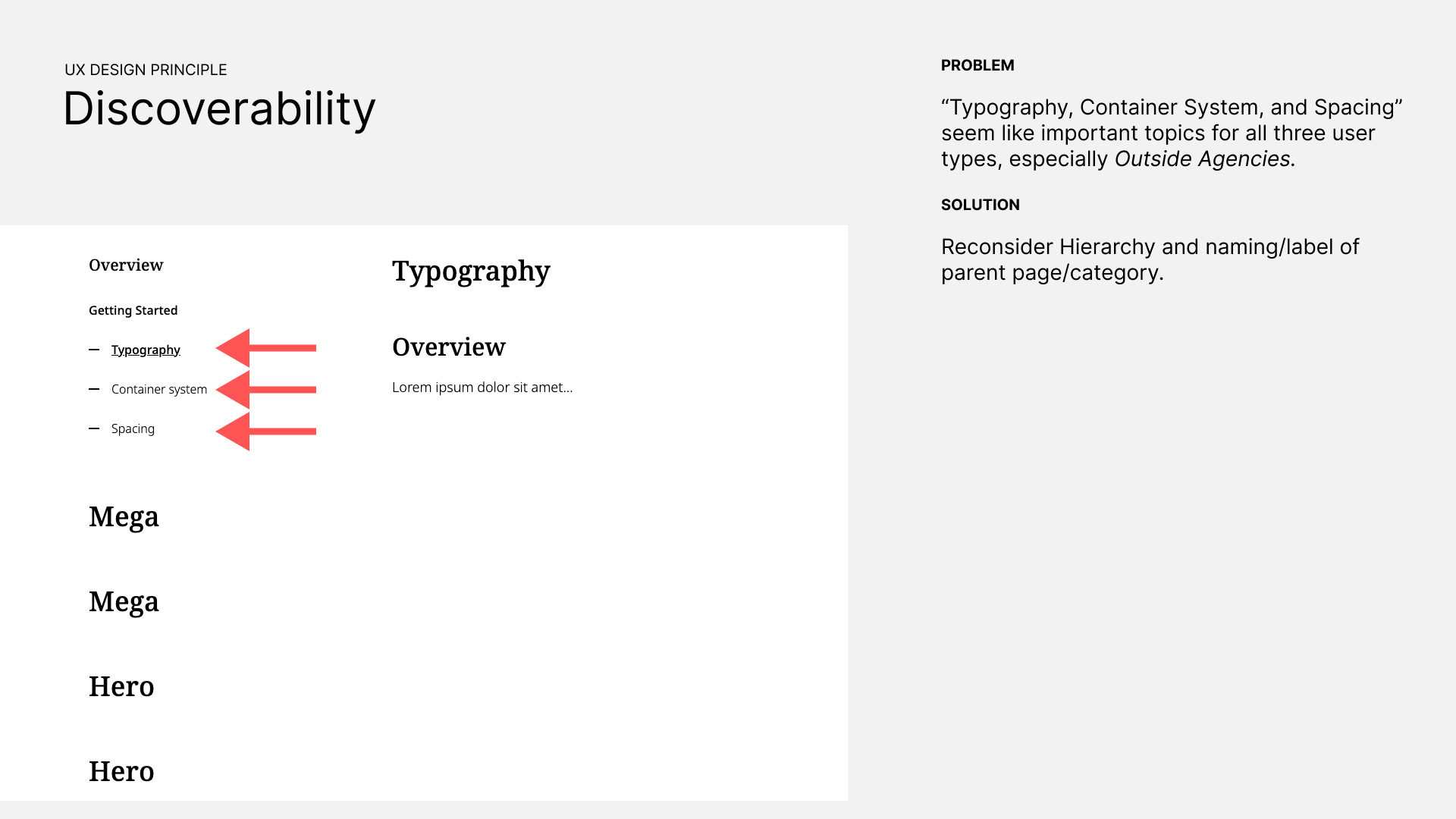 UX DESIGN PRINCIPLE
Discoverability

Overview

Getting Started

- Typography
- Container system
- Spacing

Mega

Mega

Hero

Hero

Typography

Overview

Lorem ipsum dolor sit amet...

PROBLEM

"Typography, Container System, and Spacing" seem like important topics for all three user types, especially Outside Agencies.

SOLUTION

Reconsider Hierarchy and naming/label of parent page/category.