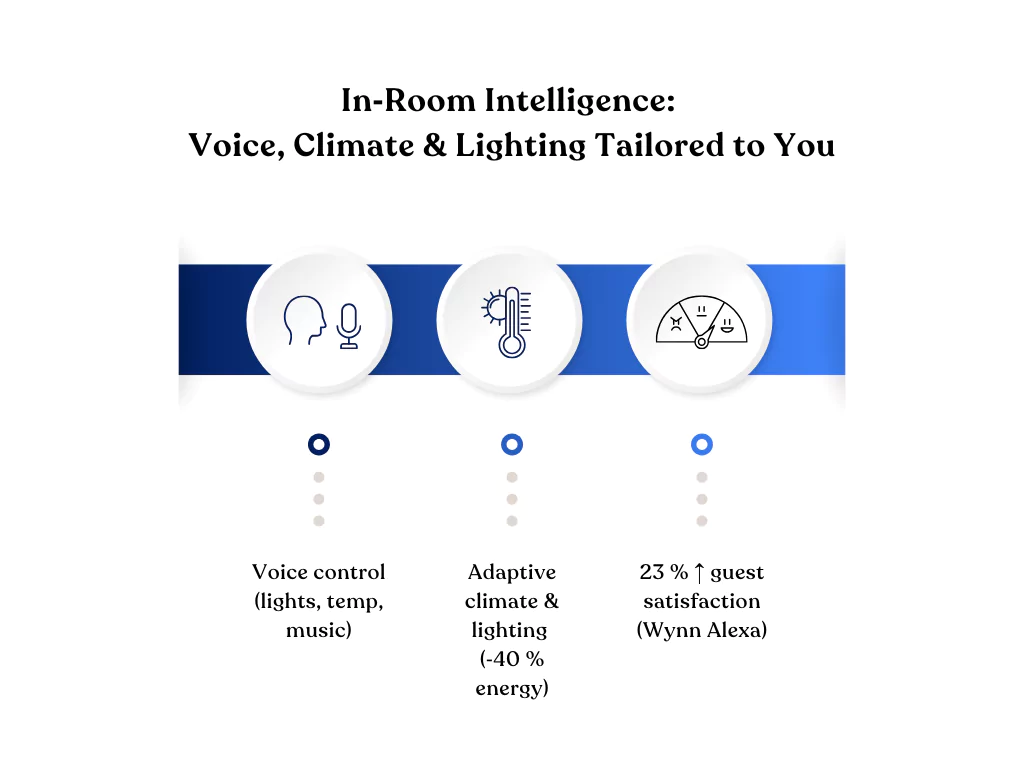 In-Room Intelligence:
Voice, Climate & Lighting Tailored to You

Voice control (lights, temp, music)

Adaptive climate & lighting (-40 % energy)

23 % ↑ guest satisfaction (Wynn Alexa)