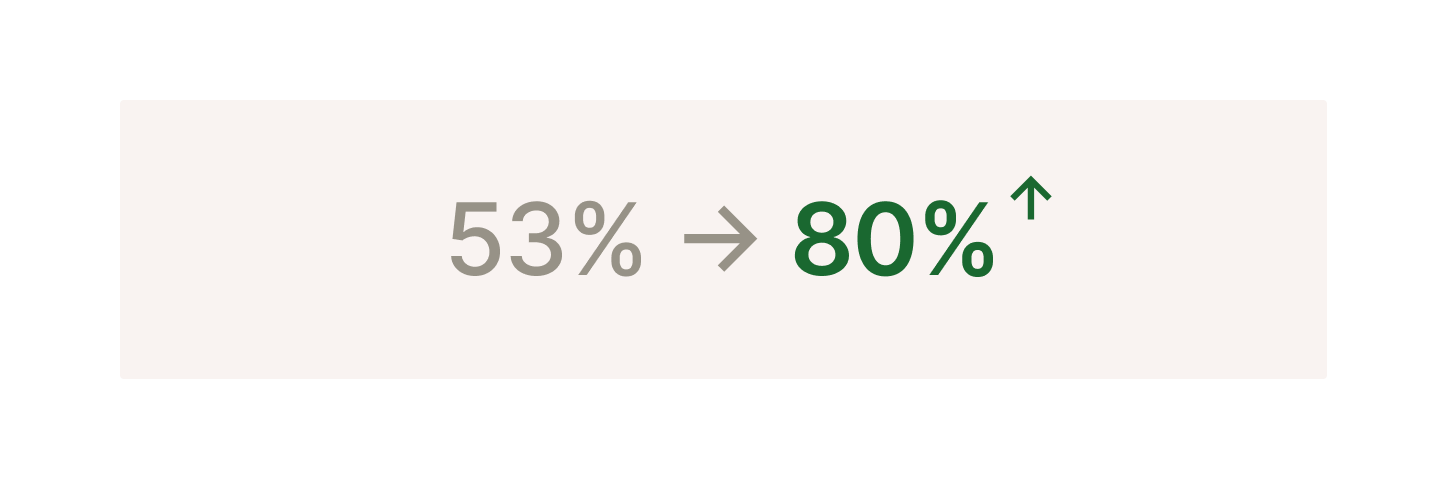 53% → 80% ↑