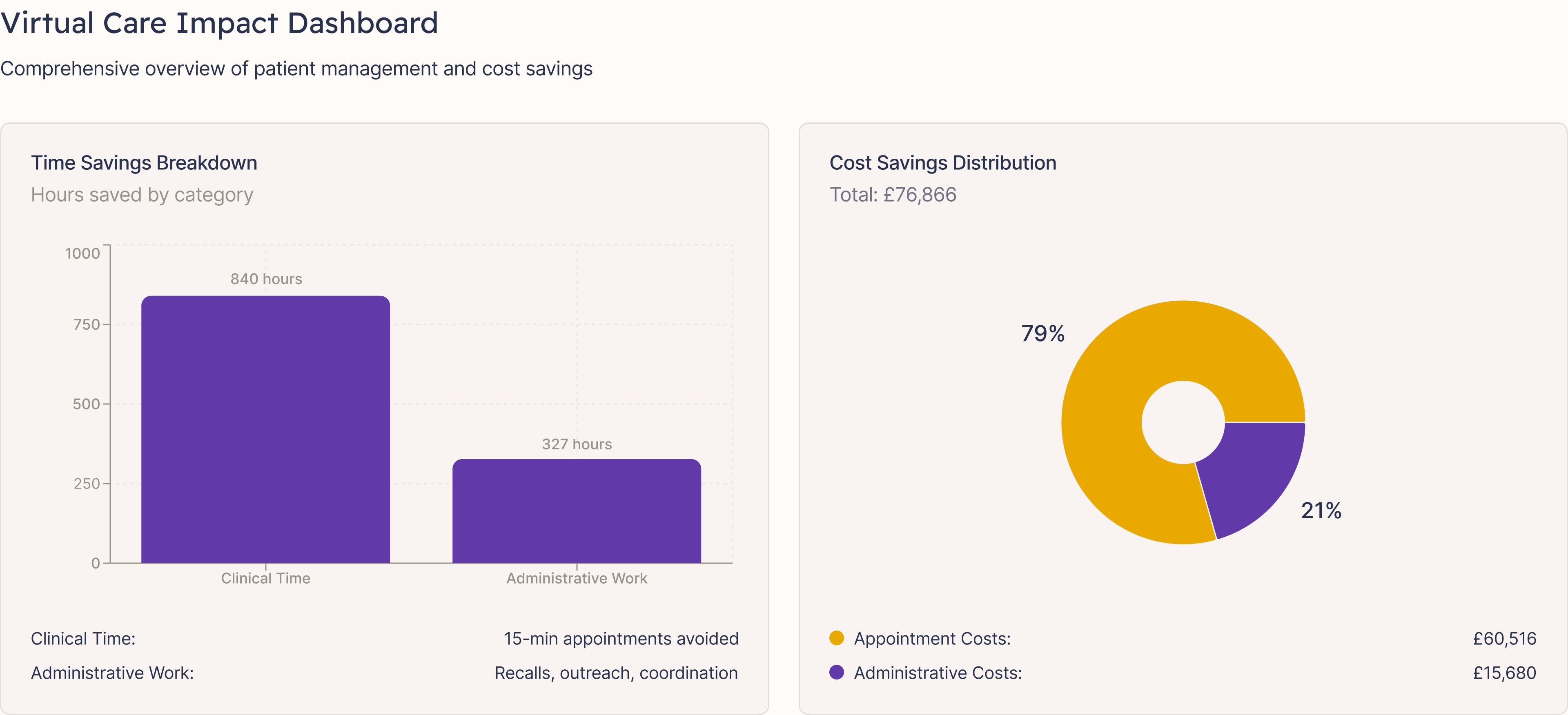 Virtual Care Impact Dashboard

Comprehensive overview of patient management and cost savings

Time Savings Breakdown
Hours saved by category

1000
750
500
250
0

840 hours
327 hours

Clinical Time
Administrative Work

Clinical Time: 15-min appointments avoided
Administrative Work: Recalls, outreach, coordination

Cost Savings Distribution
Total: £76,866

79%
21%

Appointment Costs: £60,516
Administrative Costs: £15,680