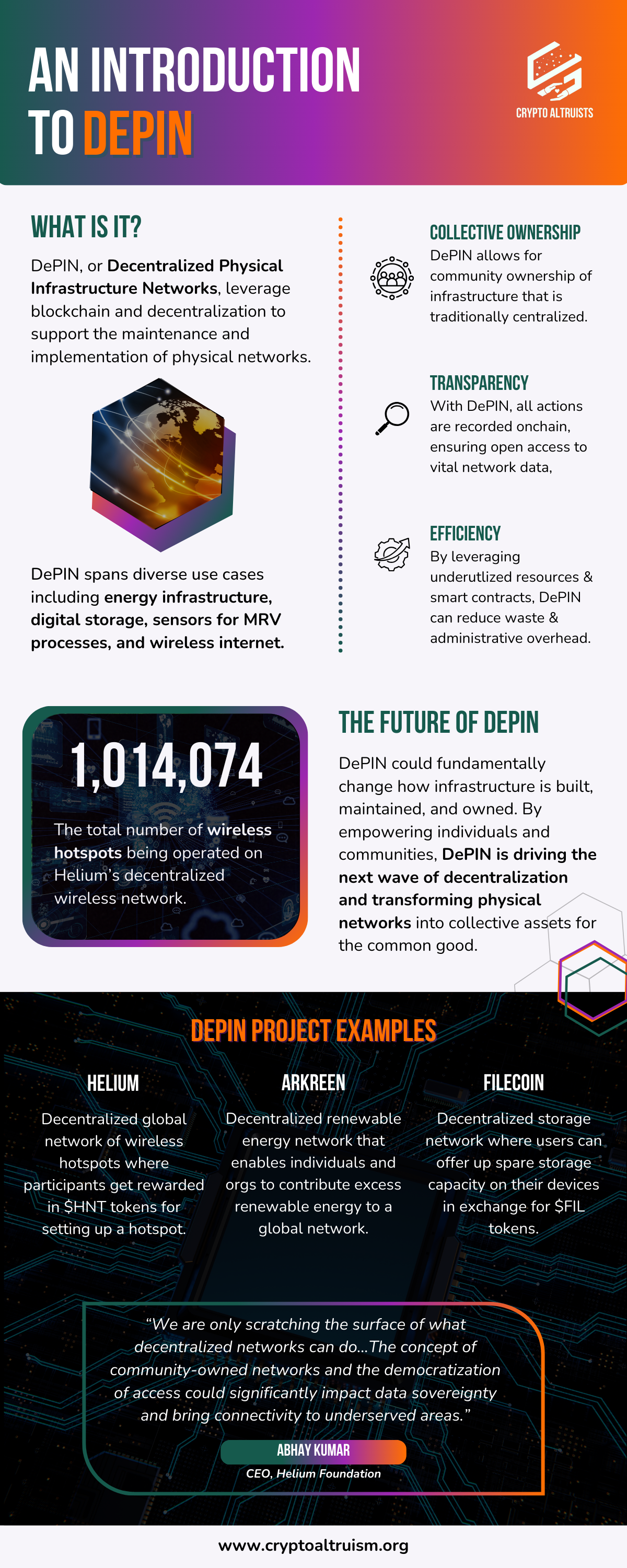 AN INTRODUCTION TO DEPIN

CRYPTO ALTRUISTS

WHAT IS IT?

DePIN, or Decentralized Physical Infrastructure Networks, leverage blockchain and decentralization to support the maintenance and implementation of physical networks.

DePIN spans diverse use cases including energy infrastructure, digital storage, sensors for MRV processes, and wireless internet.

COLLECTIVE OWNERSHIP
DePIN allows for community ownership of infrastructure that is traditionally centralized.

TRANSPARENCY
With DePIN, all actions are recorded onchain, ensuring open access to vital network data,

EFFICIENCY
By leveraging underutlized resources & smart contracts, DePIN can reduce waste & administrative overhead.

1,014,074

The total number of wireless hotspots being operated on Helium's decentralized wireless network.

THE FUTURE OF DEPIN

DePIN could fundamentally change how infrastructure is built, maintained, and owned. By empowering individuals and communities, DePIN is driving the next wave of decentralization and transforming physical networks into collective assets for the common good.

DEPIN PROJECT EXAMPLES

HELIUM
Decentralized global network of wireless hotspots where participants get rewarded in $HNT tokens for setting up a hotspot.

ARKREEN
Decentralized renewable energy network that enables individuals and orgs to contribute excess renewable energy to a global network.

FILECOIN
Decentralized storage network where users can offer up spare storage capacity on their devices in exchange for $FIL tokens.

"We are only scratching the surface of what decentralized networks can do...The concept of community-owned networks and the democratization of access could significantly impact data sovereignty and bring connectivity to underserved areas."

ABHAY KUMAR
CEO, Helium Foundation

www.cryptoaltruism.org