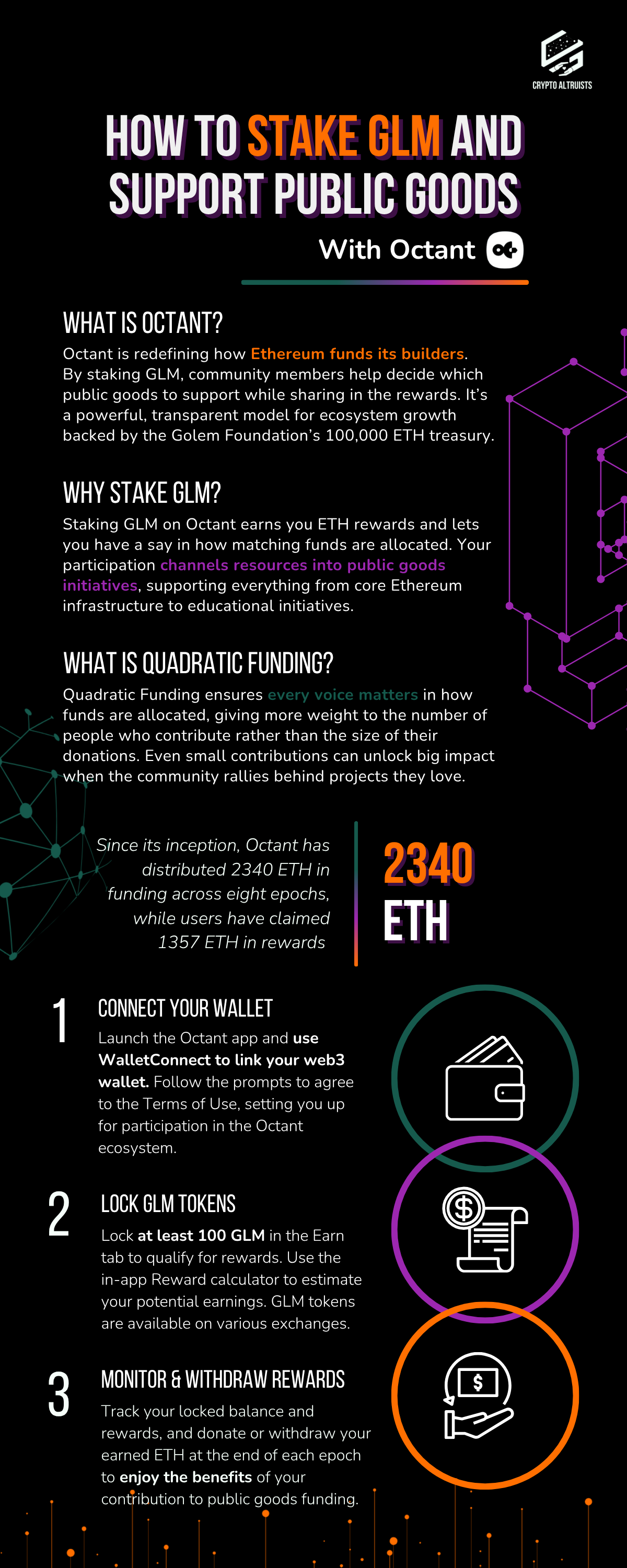 CRYPTO ALTRUISTS

HOW TO STAKE GLM AND SUPPORT PUBLIC GOODS

With Octant

WHAT IS OCTANT?

Octant is redefining how Ethereum funds its builders. By staking GLM, community members help decide which public goods to support while sharing in the rewards. It's a powerful, transparent model for ecosystem growth backed by the Golem Foundation's 100,000 ETH treasury.

WHY STAKE GLM?

Staking GLM on Octant earns you ETH rewards and lets you have a say in how matching funds are allocated. Your participation channels resources into public goods initiatives, supporting everything from core Ethereum infrastructure to educational initiatives.

WHAT IS QUADRATIC FUNDING?

Quadratic Funding ensures every voice matters in how funds are allocated, giving more weight to the number of people who contribute rather than the size of their donations. Even small contributions can unlock big impact when the community rallies behind projects they love.

Since its inception, Octant has distributed 2340 ETH in funding across eight epochs, while users have claimed 1357 ETH in rewards

2340 ETH

1 CONNECT YOUR WALLET

Launch the Octant app and use WalletConnect to link your web3 wallet. Follow the prompts to agree to the Terms of Use, setting you up for participation in the Octant ecosystem.

2 LOCK GLM TOKENS

Lock at least 100 GLM in the Earn tab to qualify for rewards. Use the in-app Reward calculator to estimate your potential earnings. GLM tokens are available on various exchanges.

3 MONITOR & WITHDRAW REWARDS

Track your locked balance and rewards, and donate or withdraw your earned ETH at the end of each epoch to enjoy the benefits of your contribution to public goods funding.