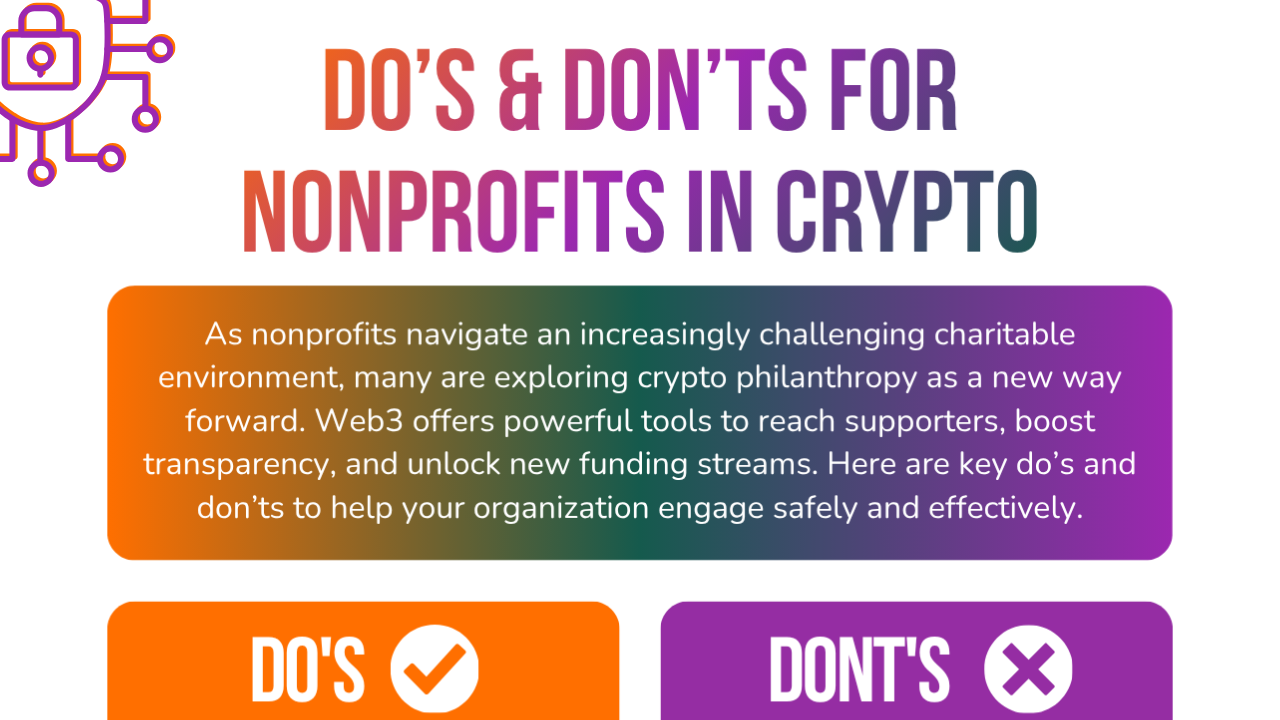 DO'S & DON'TS FOR NONPROFITS IN CRYPTO

As nonprofits navigate an increasingly challenging charitable environment, many are exploring crypto philanthropy as a new way forward. Web3 offers powerful tools to reach supporters, boost transparency, and unlock new funding streams. Here are key do's and don'ts to help your organization engage safely and effectively.

DO'S

DONT'S