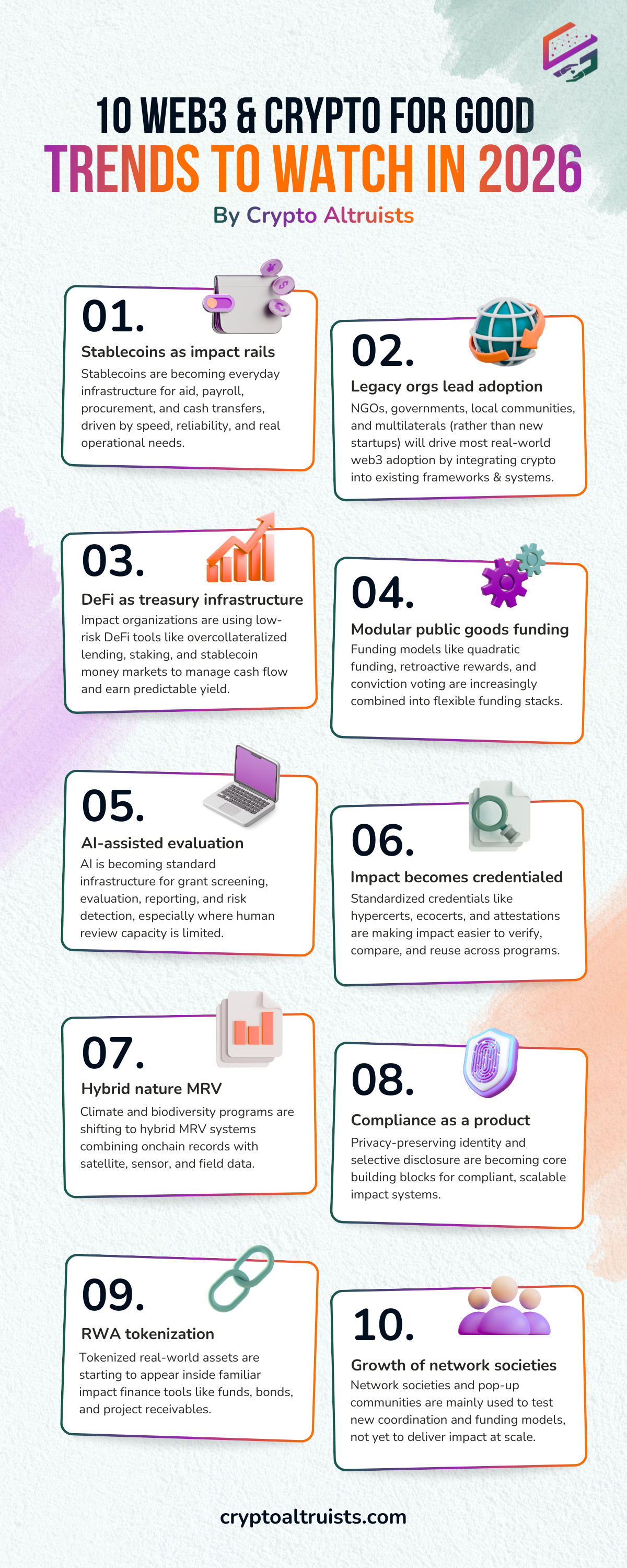 10 WEB3 & CRYPTO FOR GOOD
TRENDS TO WATCH IN 2026
By Crypto Altruists

01.
Stablecoins as impact rails
Stablecoins are becoming everyday infrastructure for aid, payroll, procurement, and cash transfers, driven by speed, reliability, and real operational needs.

02.
Legacy orgs lead adoption
NGOs, governments, local communities, and multilaterals (rather than new startups) will drive most real-world web3 adoption by integrating crypto into existing frameworks & systems.

03.
DeFi as treasury infrastructure
Impact organizations are using low-risk DeFi tools like overcollateralized lending, staking, and stablecoin money markets to manage cash flow and earn predictable yield.

04.
Modular public goods funding
Funding models like quadratic funding, retroactive rewards, and conviction voting are increasingly combined into flexible funding stacks.

05.
AI-assisted evaluation
AI is becoming standard infrastructure for grant screening, evaluation, reporting, and risk detection, especially where human review capacity is limited.

06.
Impact becomes credentialed
Standardized credentials like hypercerts, ecocerts, and attestations are making impact easier to verify, compare, and reuse across programs.

07.
Hybrid nature MRV
Climate and biodiversity programs are shifting to hybrid MRV systems combining onchain records with satellite, sensor, and field data.

08.
Compliance as a product
Privacy-preserving identity and selective disclosure are becoming core building blocks for compliant, scalable impact systems.

09.
RWA tokenization
Tokenized real-world assets are starting to appear inside familiar impact finance tools like funds, bonds, and project receivables.

10.
Growth of network societies
Network societies and pop-up communities are mainly used to test new coordination and funding models, not yet to deliver impact at scale.

cryptoaltruists.com