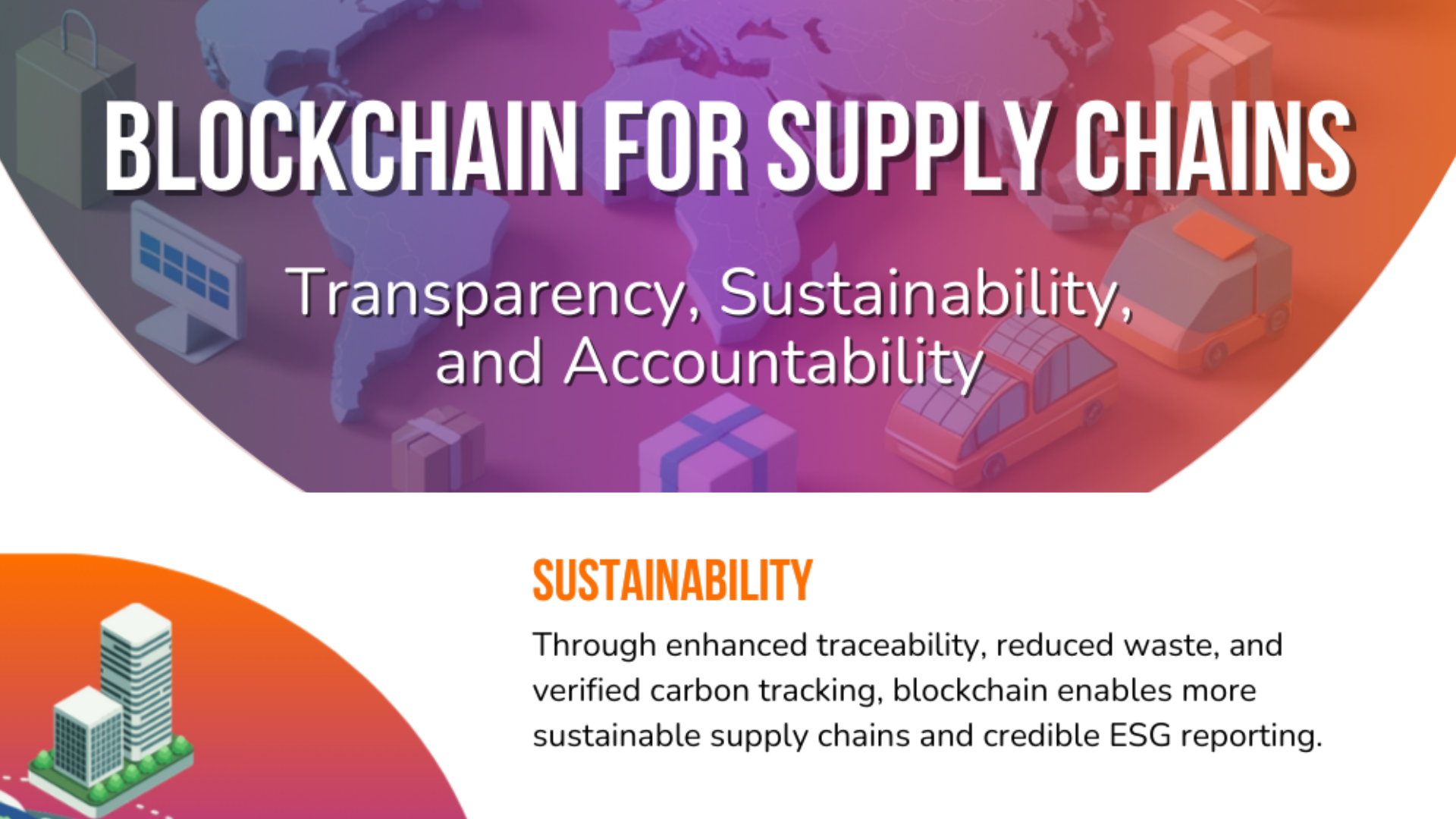 BLOCKCHAIN FOR SUPPLY CHAINS

Transparency, Sustainability, and Accountability

SUSTAINABILITY

Through enhanced traceability, reduced waste, and verified carbon tracking, blockchain enables more sustainable supply chains and credible ESG reporting.