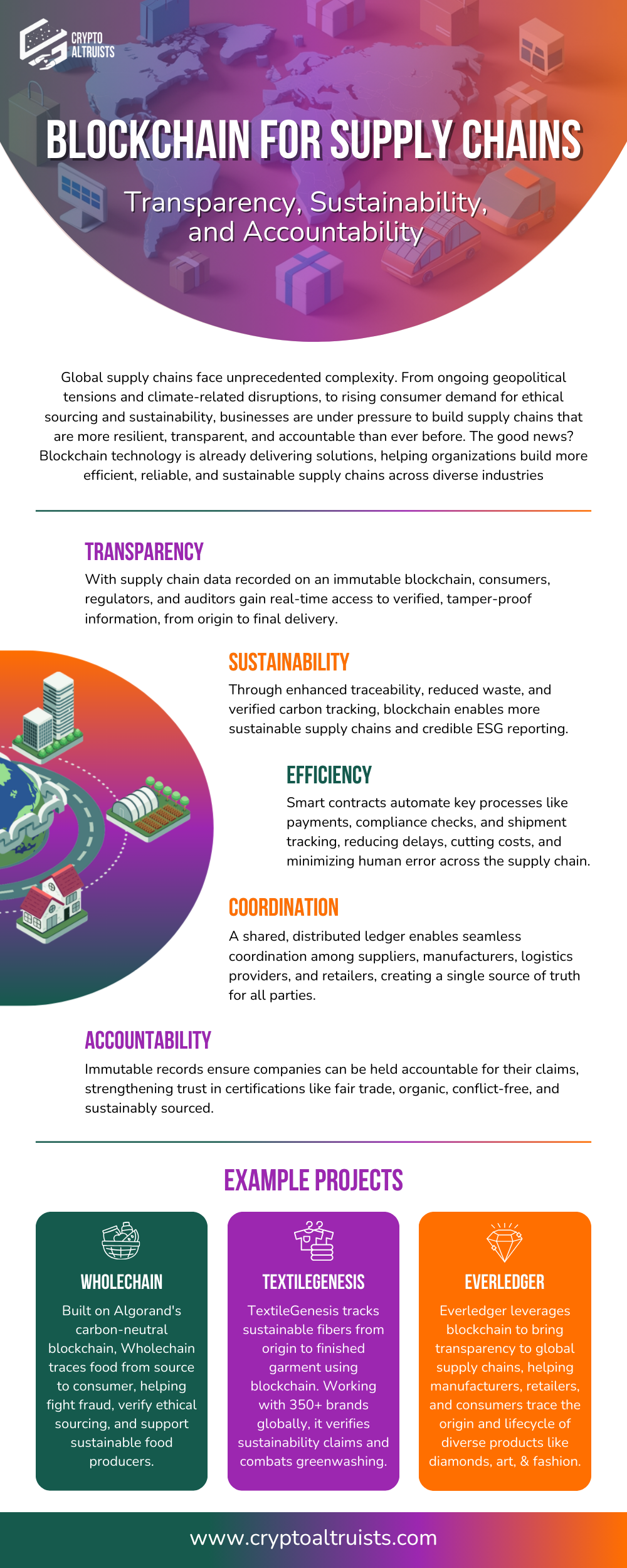 CRYPTO ALTRUISTS

BLOCKCHAIN FOR SUPPLY CHAINS

Transparency, Sustainability, and Accountability

Global supply chains face unprecedented complexity. From ongoing geopolitical tensions and climate-related disruptions, to rising consumer demand for ethical sourcing and sustainability, businesses are under pressure to build supply chains that are more resilient, transparent, and accountable than ever before. The good news? Blockchain technology is already delivering solutions, helping organizations build more efficient, reliable, and sustainable supply chains across diverse industries

TRANSPARENCY

With supply chain data recorded on an immutable blockchain, consumers, regulators, and auditors gain real-time access to verified, tamper-proof information, from origin to final delivery.

SUSTAINABILITY

Through enhanced traceability, reduced waste, and verified carbon tracking, blockchain enables more sustainable supply chains and credible ESG reporting.

EFFICIENCY

Smart contracts automate key processes like payments, compliance checks, and shipment tracking, reducing delays, cutting costs, and minimizing human error across the supply chain.

COORDINATION

A shared, distributed ledger enables seamless coordination among suppliers, manufacturers, logistics providers, and retailers, creating a single source of truth for all parties.

ACCOUNTABILITY

Immutable records ensure companies can be held accountable for their claims, strengthening trust in certifications like fair trade, organic, conflict-free, and sustainably sourced.

EXAMPLE PROJECTS

WHOLECHAIN

Built on Algorand's carbon-neutral blockchain, Wholechain traces food from source to consumer, helping fight fraud, verify ethical sourcing, and support sustainable food producers.

TEXTILEGENESIS

TextileGenesis tracks sustainable fibers from origin to finished garment using blockchain. Working with 350+ brands globally, it verifies sustainability claims and combats greenwashing.

EVERLEDGER

Everledger leverages blockchain to bring transparency to global supply chains, helping manufacturers, retailers, and consumers trace the origin and lifecycle of diverse products like diamonds, art, & fashion.

www.cryptoaltruists.com