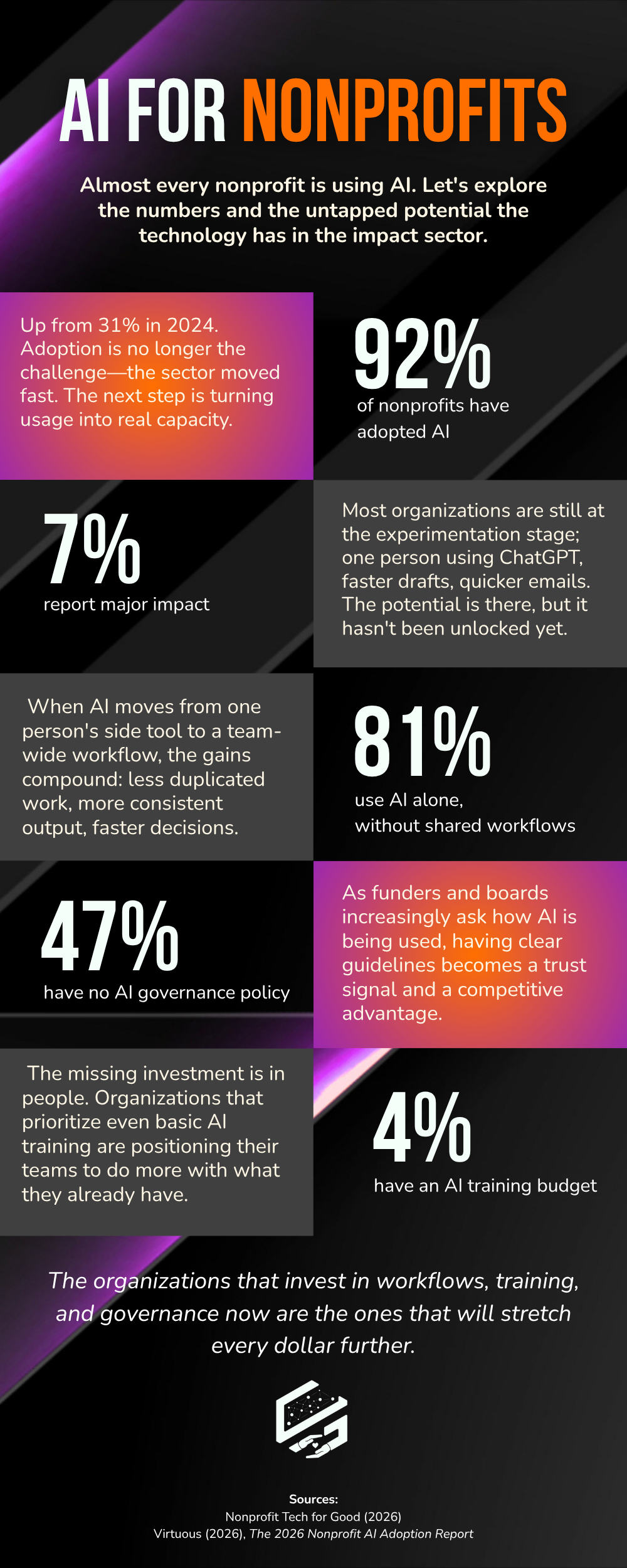 AI FOR NONPROFITS

Almost every nonprofit is using AI. Let's explore the numbers and the untapped potential the technology has in the impact sector.

Up from 31% in 2024. Adoption is no longer the challenge—the sector moved fast. The next step is turning usage into real capacity.

92%
of nonprofits have adopted AI

7%
report major impact

Most organizations are still at the experimentation stage; one person using ChatGPT, faster drafts, quicker emails. The potential is there, but it hasn't been unlocked yet.

When AI moves from one person's side tool to a team-wide workflow, the gains compound: less duplicated work, more consistent output, faster decisions.

81%
use AI alone, without shared workflows

47%
have no AI governance policy

As funders and boards increasingly ask how AI is being used, having clear guidelines becomes a trust signal and a competitive advantage.

The missing investment is in people. Organizations that prioritize even basic AI training are positioning their teams to do more with what they already have.

4%
have an AI training budget

The organizations that invest in workflows, training, and governance now are the ones that will stretch every dollar further.

Sources:
Nonprofit Tech for Good (2026)
Virtuous (2026), The 2026 Nonprofit AI Adoption Report