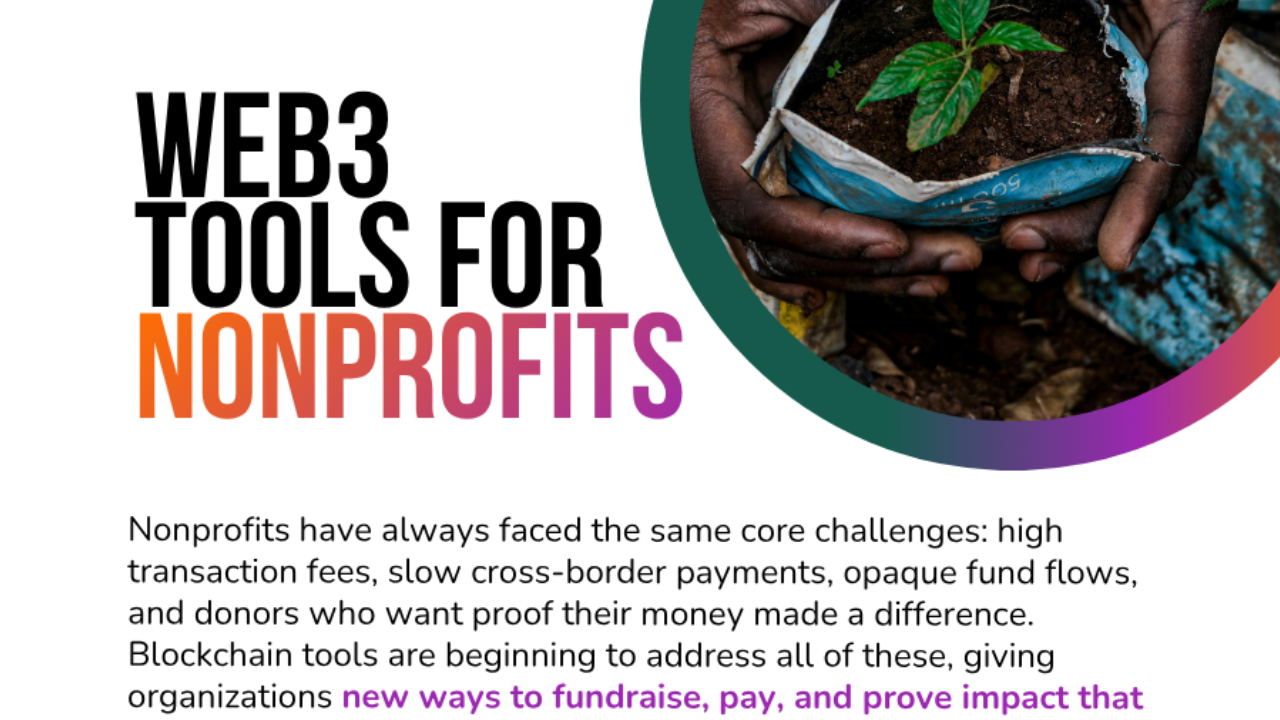 WEB3 TOOLS FOR NONPROFITS

Nonprofits have always faced the same core challenges: high transaction fees, slow cross-border payments, opaque fund flows, and donors who want proof their money made a difference. Blockchain tools are beginning to address all of these, giving organizations new ways to fundraise, pay, and prove impact that