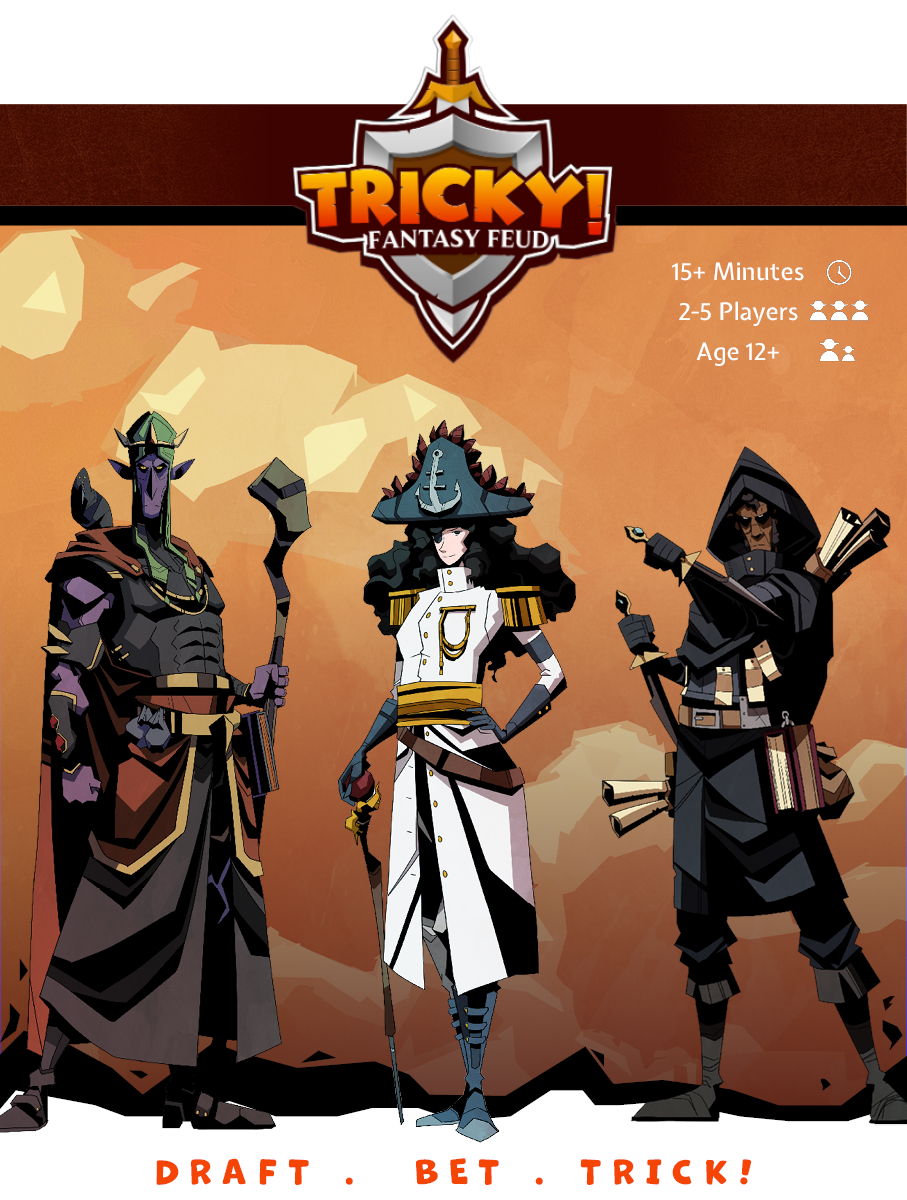 TRICKY!
FANTASY FEUD

15+ Minutes
2-5 Players
Age 12+

DRAFT . BET . TRICK!