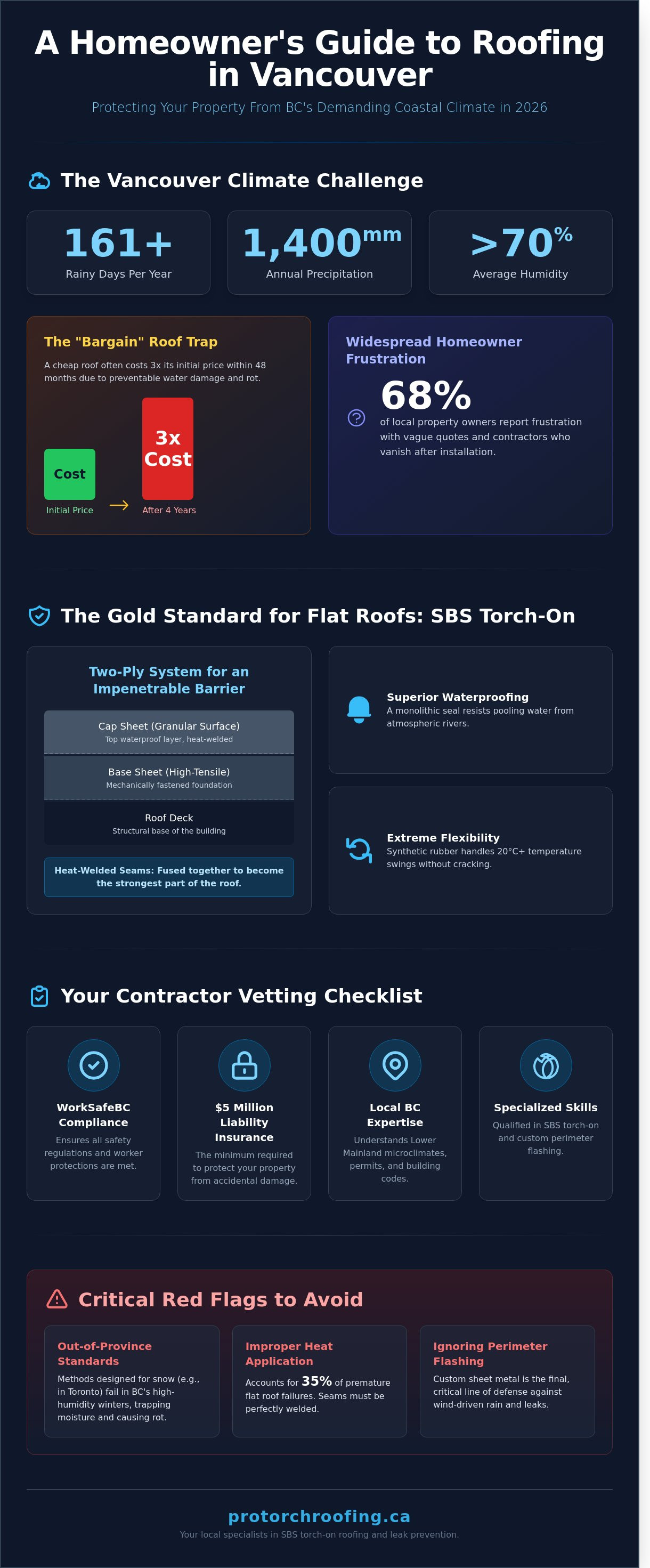 A Homeowner's Guide to Roofing in Vancouver

Protecting Your Property From BC's Demanding Coastal Climate in 2026

The Vancouver Climate Challenge

161+
Rainy Days Per Year

1,400mm
Annual Precipitation

>70%
Average Humidity

The "Bargain" Roof Trap

A cheap roof often costs 3x its initial price within 48 months due to preventable water damage and rot.

Cost
Initial Price

3x Cost
After 4 Years

Widespread Homeowner Frustration

68%
of local property owners report frustration with vague quotes and contractors who vanish after installation.

The Gold Standard for Flat Roofs: SBS Torch-On

Two-Ply System for an Impenetrable Barrier

Cap Sheet (Granular Surface)
Top waterproof layer, heat-welded

Base Sheet (High-Tensile)
Mechanically fastened foundation

Roof Deck
Structural base of the building

Heat-Welded Seams: Fused together to become the strongest part of the roof.

Superior Waterproofing
A monolithic seal resists pooling water from atmospheric rivers.

Extreme Flexibility
Synthetic rubber handles 20°C+ temperature swings without cracking.

Your Contractor Vetting Checklist

WorkSafeBC Compliance
Ensures all safety regulations and worker protections are met.

$5 Million Liability Insurance
The minimum required to protect your property from accidental damage.

Local BC Expertise
Understands Lower Mainland microclimates, permits, and building codes.

Specialized Skills
Qualified in SBS torch-on and custom perimeter flashing.

Critical Red Flags to Avoid

Out-of-Province Standards
Methods designed for snow (e.g., in Toronto) fail in BC's high-humidity winters, trapping moisture and causing rot.

Improper Heat Application
Accounts for 35% of premature flat roof failures. Seams must be perfectly welded.

Ignoring Perimeter Flashing
Custom sheet metal is the final, critical line of defense against wind-driven rain and leaks.

protorchroofing.ca
Your local specialists in SBS torch-on roofing and leak prevention.