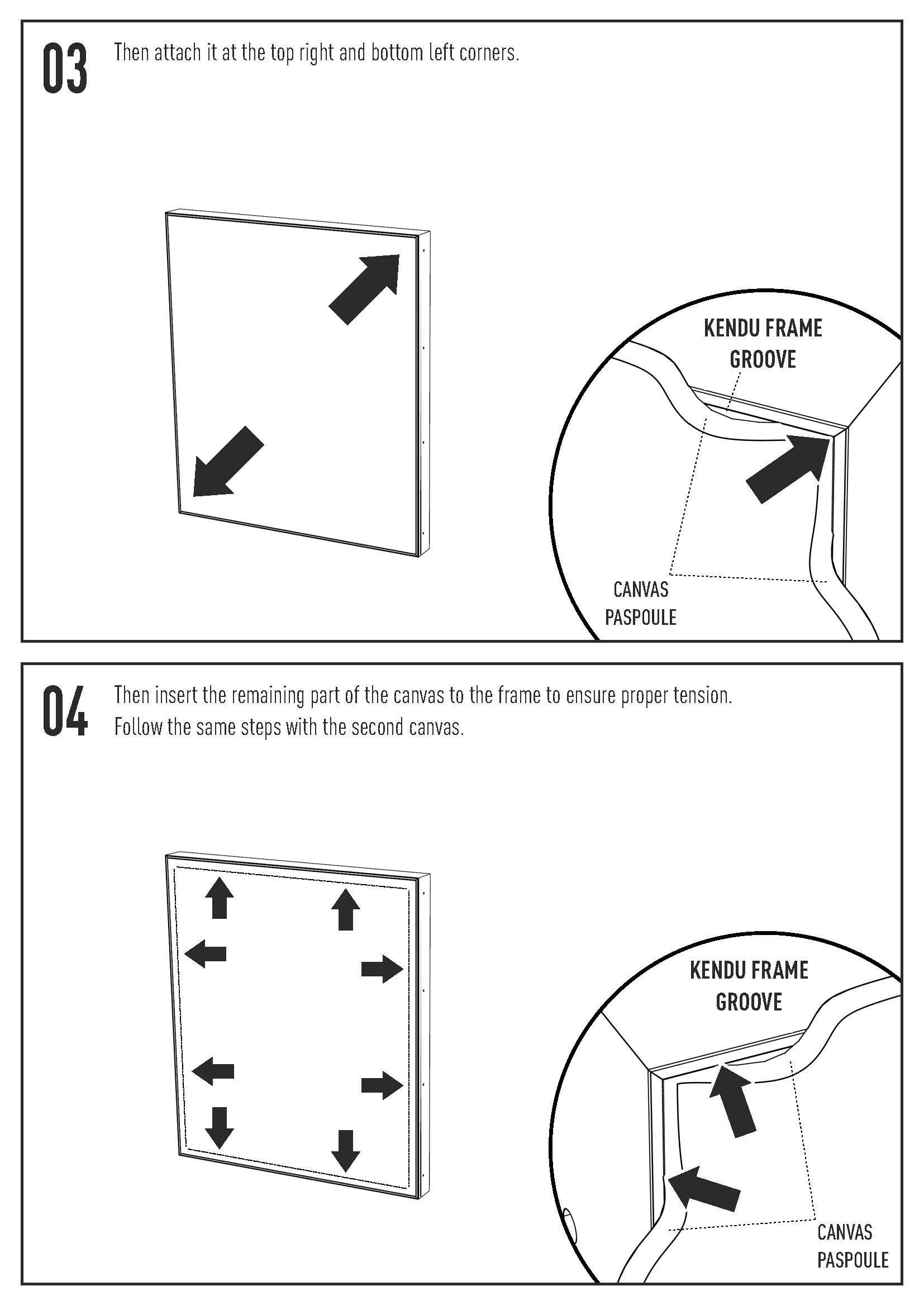 03 Then attach it at the top right and bottom left corners.

KENDU FRAME GROOVE

CANVAS PASPOULE

04 Then insert the remaining part of the canvas to the frame to ensure proper tension.
Follow the same steps with the second canvas.

KENDU FRAME GROOVE

CANVAS PASPOULE