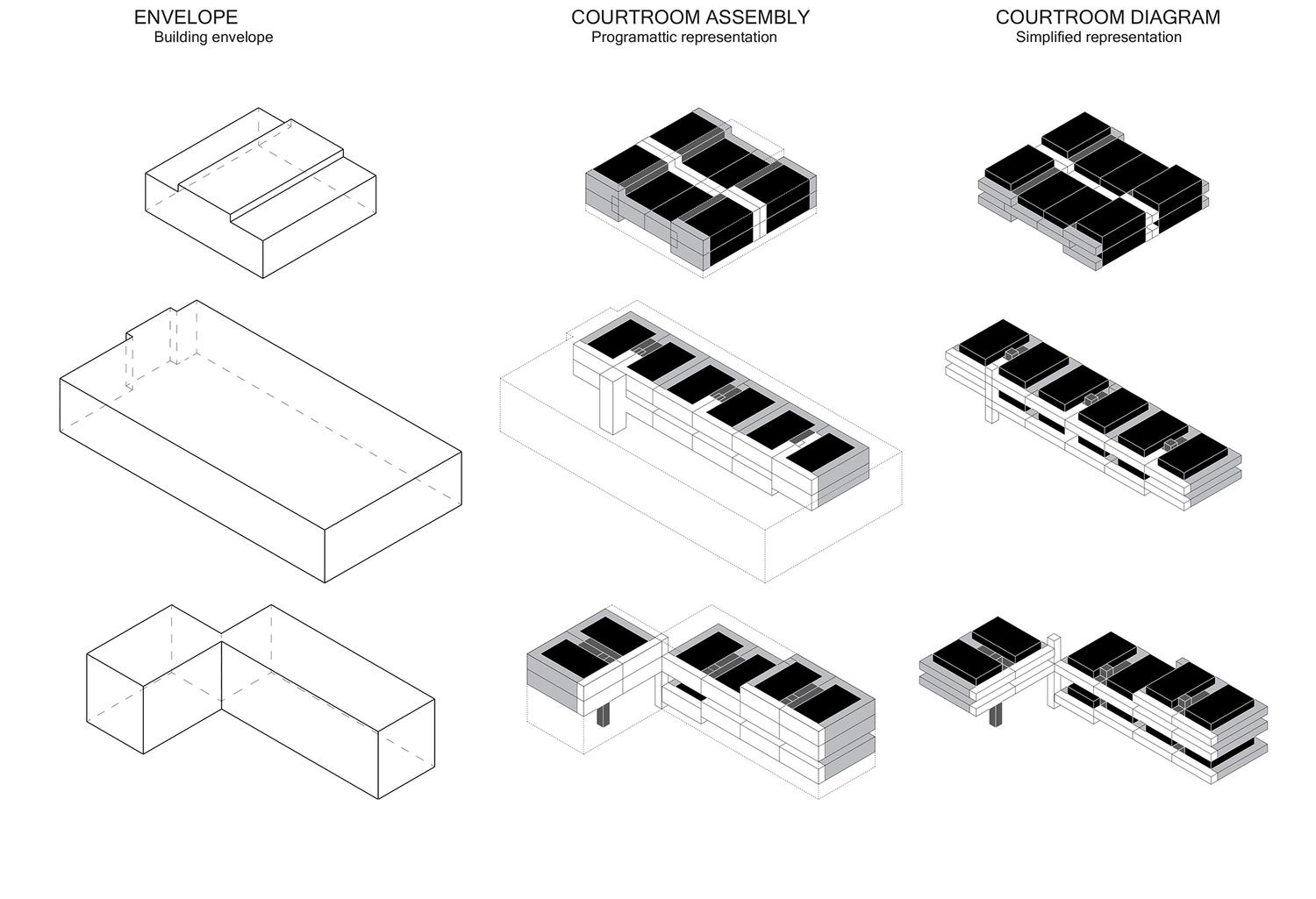 ENVELOPE
Building envelope

COURTROOM ASSEMBLY
Programattic representation

COURTROOM DIAGRAM
Simplified representation