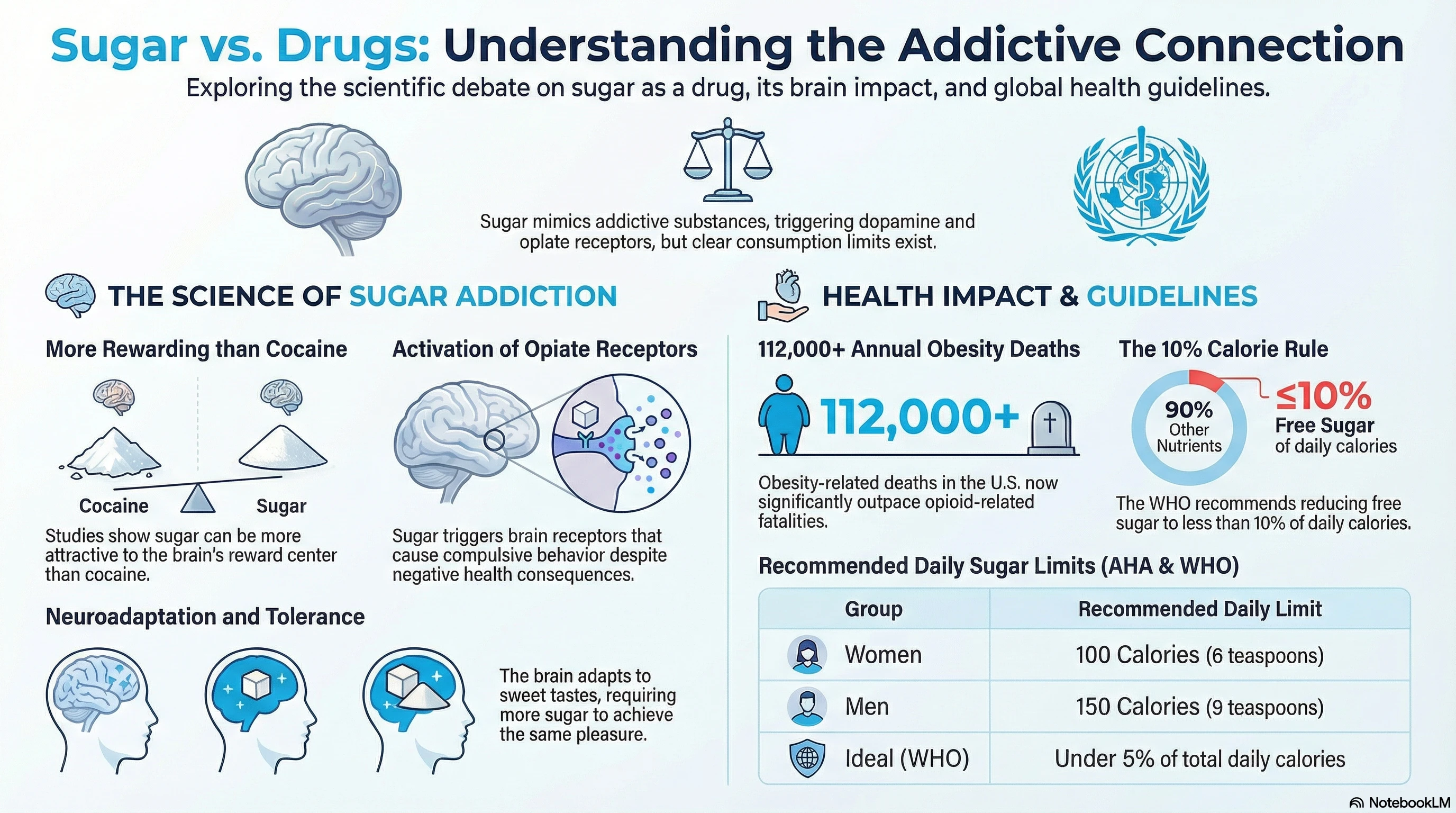 Sugar vs. Drugs: Understanding the Addictive Connection

Exploring the scientific debate on sugar as a drug, its brain impact, and global health guidelines.

Sugar mimics addictive substances, triggering dopamine and opiate receptors, but clear consumption limits exist.

THE SCIENCE OF SUGAR ADDICTION

More Rewarding than Cocaine

Cocaine

Sugar

Studies show sugar can be more attractive to the brain's reward center than cocaine.

Activation of Opiate Receptors

Sugar triggers brain receptors that cause compulsive behavior despite negative health consequences.

Neuroadaptation and Tolerance

The brain adapts to sweet tastes, requiring more sugar to achieve the same pleasure.

HEALTH IMPACT & GUIDELINES

112,000+ Annual Obesity Deaths

112,000+

Obesity-related deaths in the U.S. now significantly outpace opioid-related fatalities.

The 10% Calorie Rule

90% Other Nutrients

≤10% Free Sugar of daily calories

The WHO recommends reducing free sugar to less than 10% of daily calories.

Recommended Daily Sugar Limits (AHA & WHO)

| Group | Recommended Daily Limit |
|---|---|
| Women | 100 Calories (6 teaspoons) |
| Men | 150 Calories (9 teaspoons) |
| Ideal (WHO) | Under 5% of total daily calories |

NotebookLM