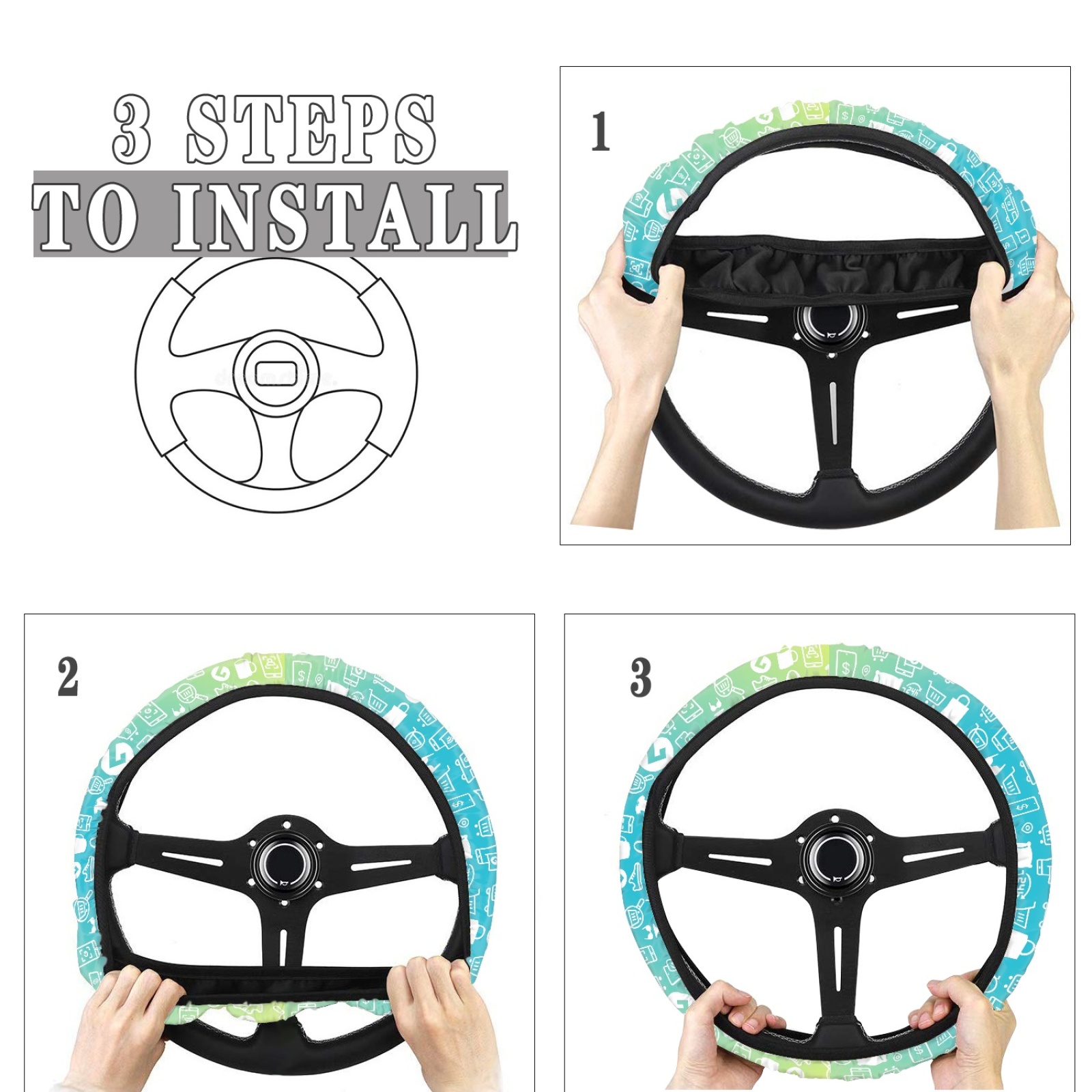 3 STEPS
TO INSTALL

1

2

3