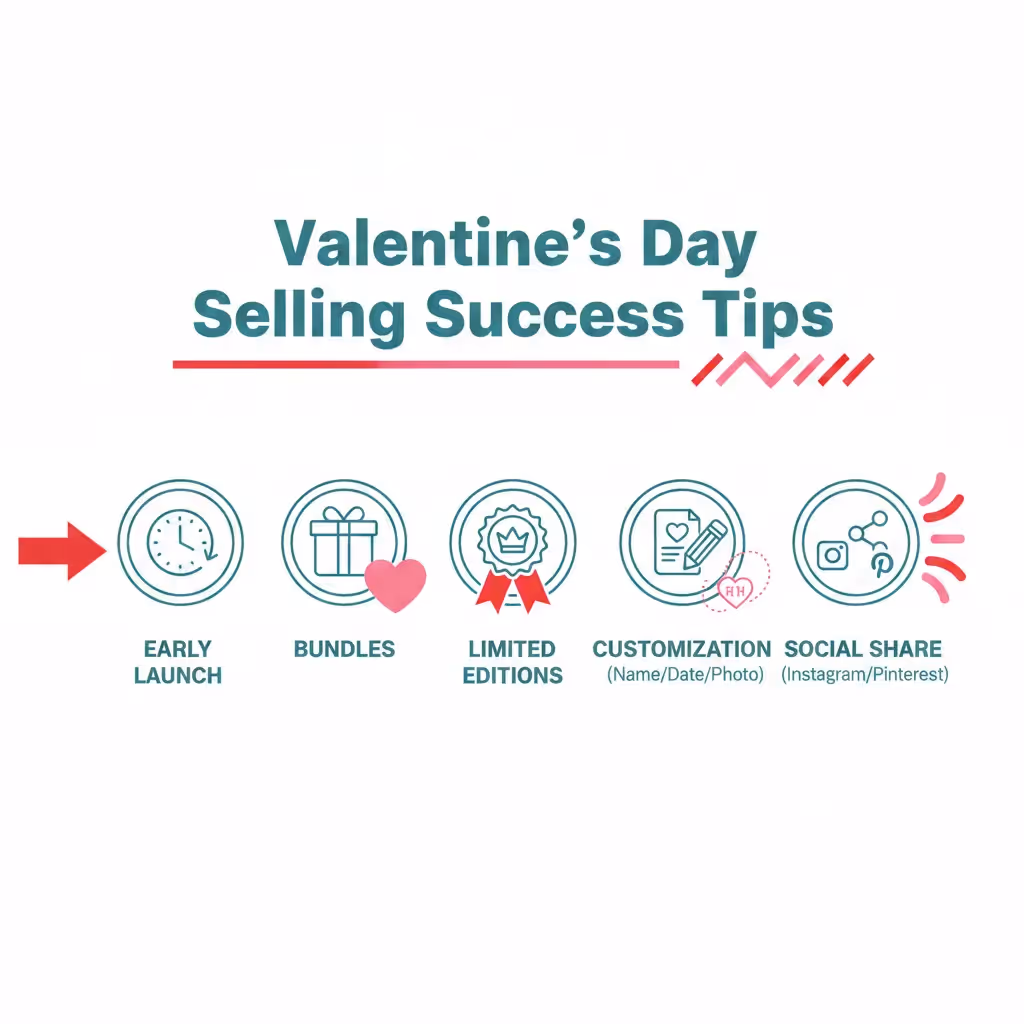 Valentine's Day Selling Success Tips

EARLY LAUNCH

BUNDLES

LIMITED EDITIONS

CUSTOMIZATION (Name/Date/Photo)

SOCIAL SHARE (Instagram/Pinterest)