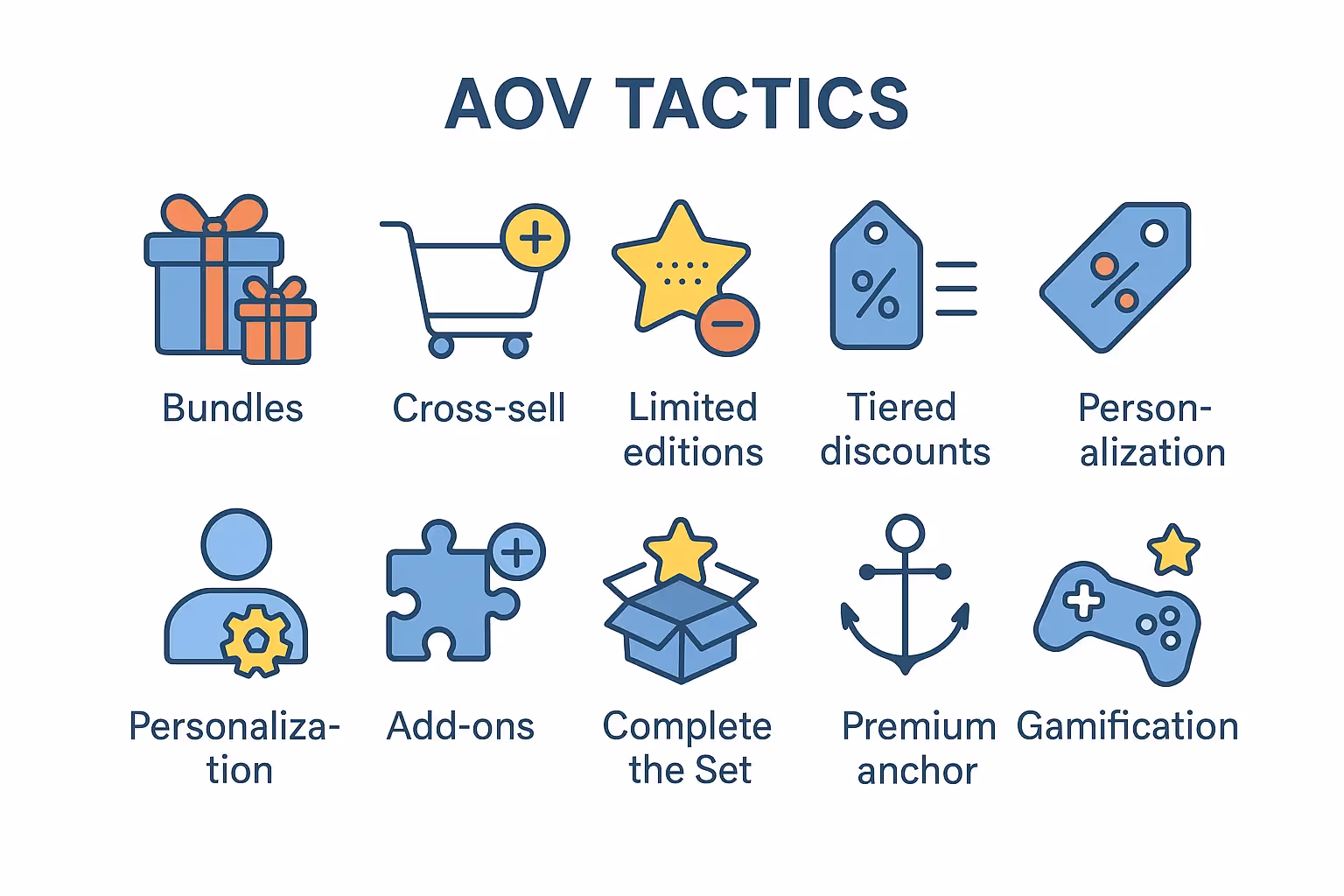 AOV TACTICS

Bundles

Cross-sell

Limited editions

Tiered discounts

Personalization

Personalization

Add-ons

Complete the Set

Premium anchor

Gamification