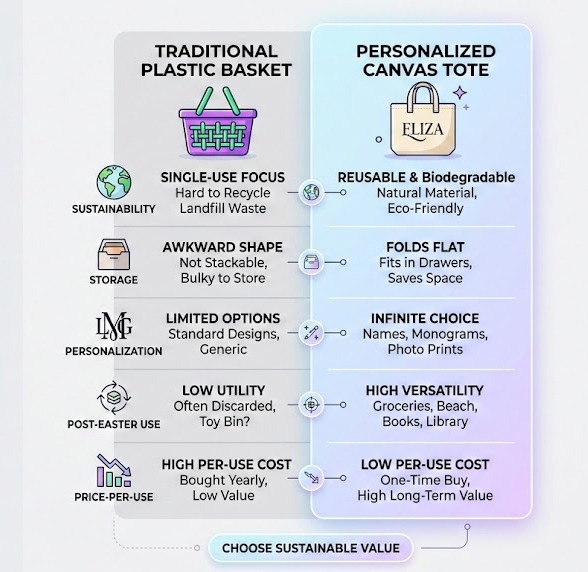 TRADITIONAL PLASTIC BASKET

PERSONALIZED CANVAS TOTE

ELIZA

SUSTAINABILITY

SINGLE-USE FOCUS
Hard to Recycle
Landfill Waste

REUSABLE & Biodegradable
Natural Material,
Eco-Friendly

STORAGE

AWKWARD SHAPE
Not Stackable,
Bulky to Store

FOLDS FLAT
Fits in Drawers,
Saves Space

LMG

PERSONALIZATION

LIMITED OPTIONS
Standard Designs,
Generic

INFINITE CHOICE
Names, Monograms,
Photo Prints

POST-EASTER USE

LOW UTILITY
Often Discarded,
Toy Bin?

HIGH VERSATILITY
Groceries, Beach,
Books, Library

PRICE-PER-USE

HIGH PER-USE COST
Bought Yearly,
Low Value

LOW PER-USE COST
One-Time Buy,
High Long-Term Value

CHOOSE SUSTAINABLE VALUE