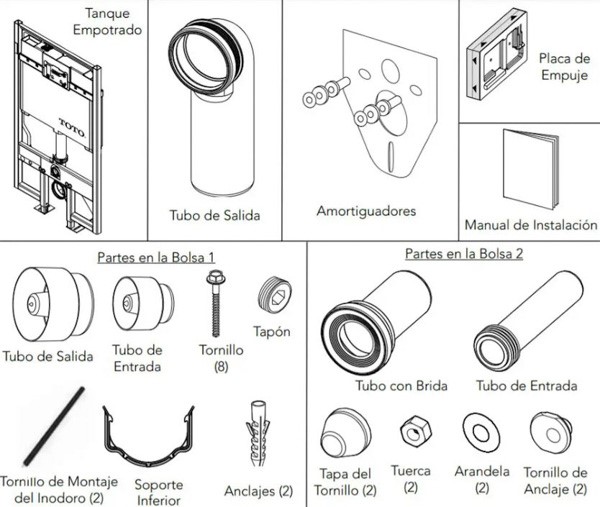 Tanque Empotrado

TOTO

Tubo de Salida

Amortiguadores

Placa de Empuje

Manual de Instalación

Partes en la Bolsa 1

Tubo de Salida

Tubo de Entrada

Tornillo (8)

Tapón

Tornillo de Montaje del Inodoro (2)

Soporte Inferior

Anclajes (2)

Partes en la Bolsa 2

Tubo con Brida

Tubo de Entrada

Tapa del Tornillo (2)

Tuerca (2)

Arandela (2)

Tornillo de Anclaje (2)