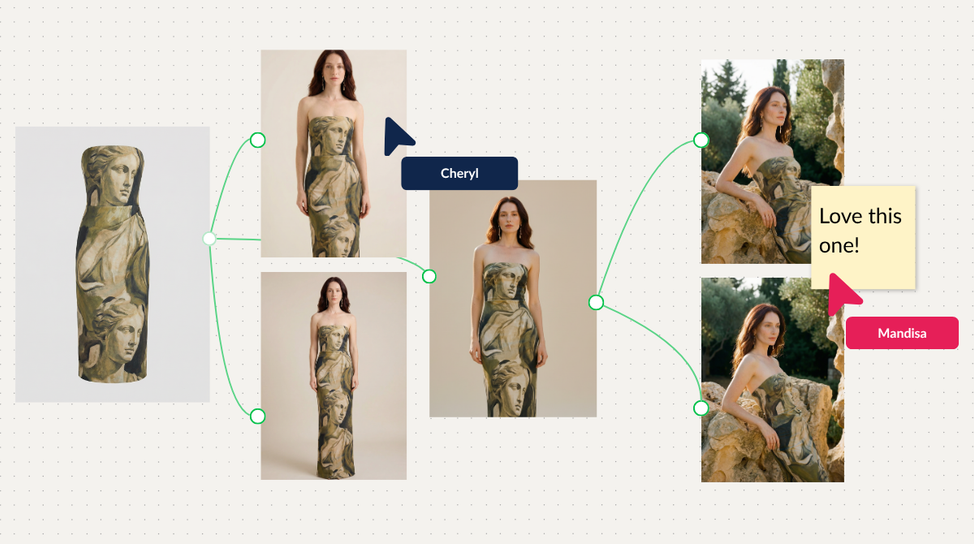 Cheryl

Love this one!

Mandisa