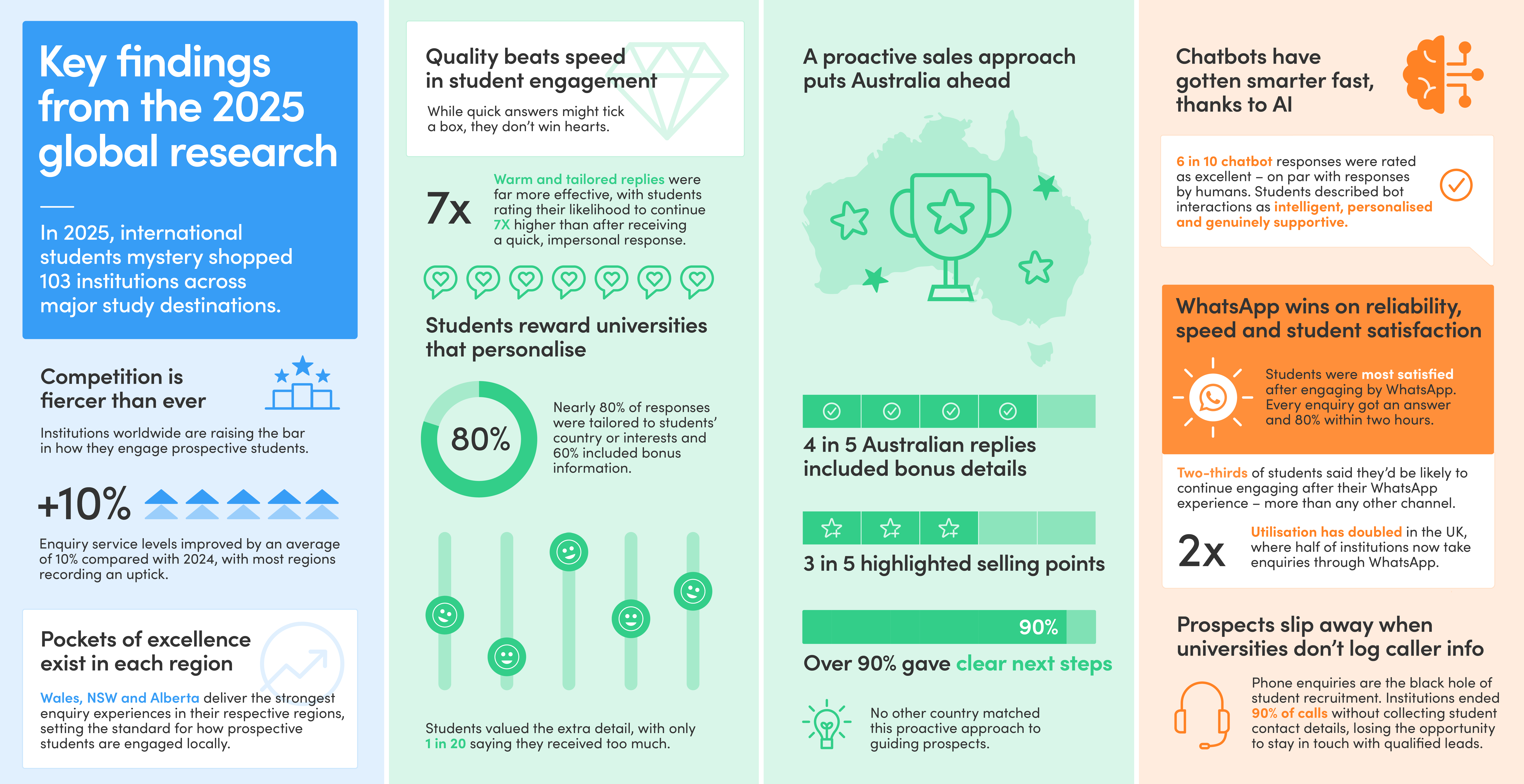 Key findings from the 2025 global research

In 2025, international students mystery shopped 103 institutions across major study destinations.

Competition is fiercer than ever

Institutions worldwide are raising the bar in how they engage prospective students.

+10%

Enquiry service levels improved by an average of 10% compared with 2024, with most regions recording an uptick.

Pockets of excellence exist in each region

Wales, NSW and Alberta deliver the strongest enquiry experiences in their respective regions, setting the standard for how prospective students are engaged locally.

Quality beats speed in student engagement

While quick answers might tick a box, they don't win hearts.

7x

Warm and tailored replies were far more effective, with students rating their likelihood to continue 7X higher than after receiving a quick, impersonal response.

Students reward universities that personalise

80%

Nearly 80% of responses were tailored to students' country or interests and 60% included bonus information.

Students valued the extra detail, with only 1 in 20 saying they received too much.

A proactive sales approach puts Australia ahead

4 in 5 Australian replies included bonus details

3 in 5 highlighted selling points

90%

Over 90% gave clear next steps

No other country matched this proactive approach to guiding prospects.

Chatbots have gotten smarter fast, thanks to AI

6 in 10 chatbot responses were rated as excellent – on par with responses by humans. Students described bot interactions as intelligent, personalised and genuinely supportive.

WhatsApp wins on reliability, speed and student satisfaction

Students were most satisfied after engaging by WhatsApp. Every enquiry got an answer and 80% within two hours.

Two-thirds of students said they'd be likely to continue engaging after their WhatsApp experience – more than any other channel.

2x

Utilisation has doubled in the UK, where half of institutions now take enquiries through WhatsApp.

Prospects slip away when universities don't log caller info

Phone enquiries are the black hole of student recruitment. Institutions ended 90% of calls without collecting student contact details, losing the opportunity to stay in touch with qualified leads.