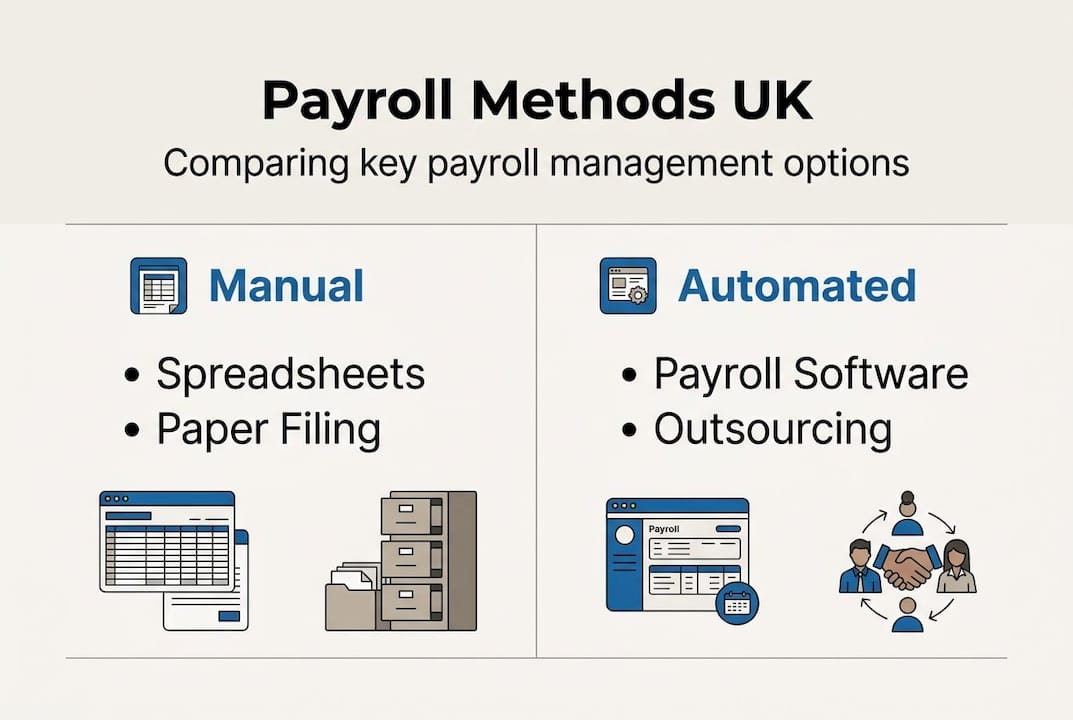 Payroll Methods UK

Comparing key payroll management options

Manual

• Spreadsheets
• Paper Filing

Automated

• Payroll Software
• Outsourcing

Payroll