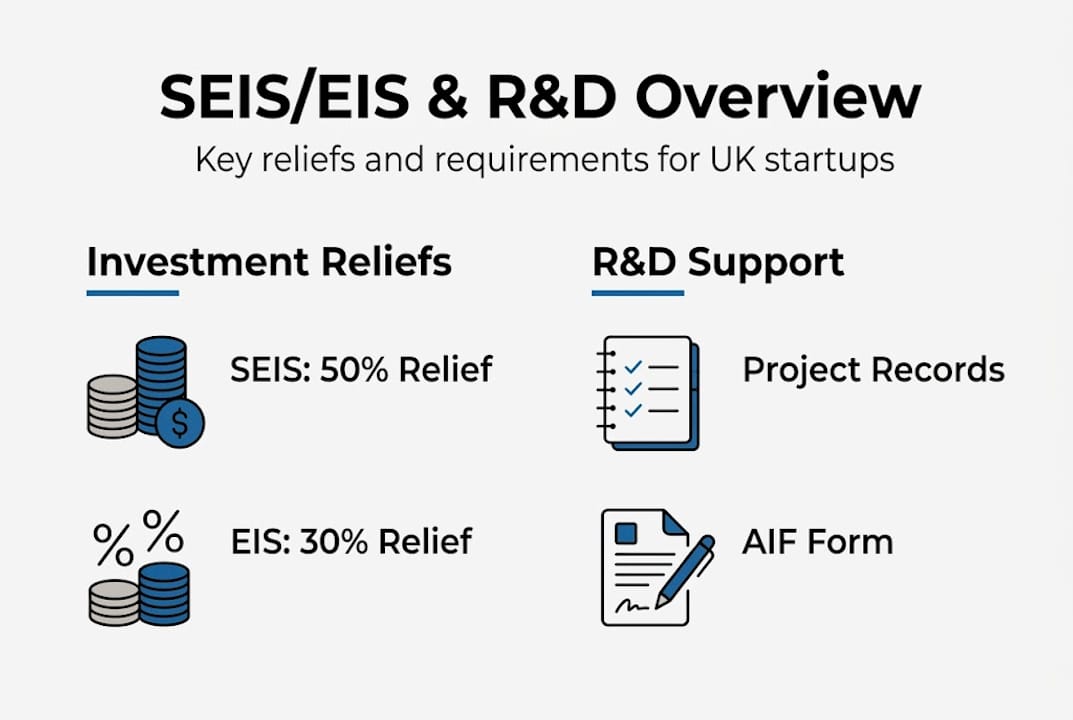 SEIS/EIS & R&D Overview

Key reliefs and requirements for UK startups

Investment Reliefs

$

SEIS: 50% Relief

% %

EIS: 30% Relief

R&D Support

Project Records

AIF Form