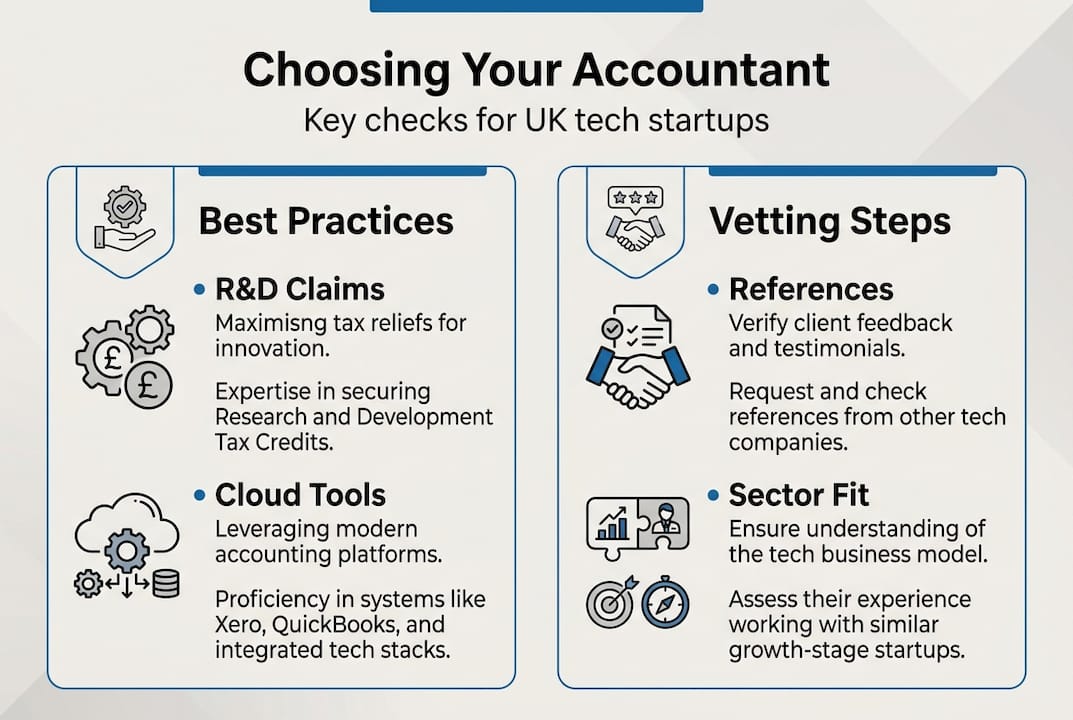 Choosing Your Accountant
Key checks for UK tech startups

Best Practices

• R&D Claims
Maximisng tax reliefs for innovation.

Expertise in securing Research and Development Tax Credits.

• Cloud Tools
Leveraging modern accounting platforms.

Proficiency in systems like Xero, QuickBooks, and integrated tech stacks.

Vetting Steps

• References
Verify client feedback and testimonials.

Request and check references from other tech companies.

• Sector Fit
Ensure understanding of the tech business model.

Assess their experience working with similar growth-stage startups.