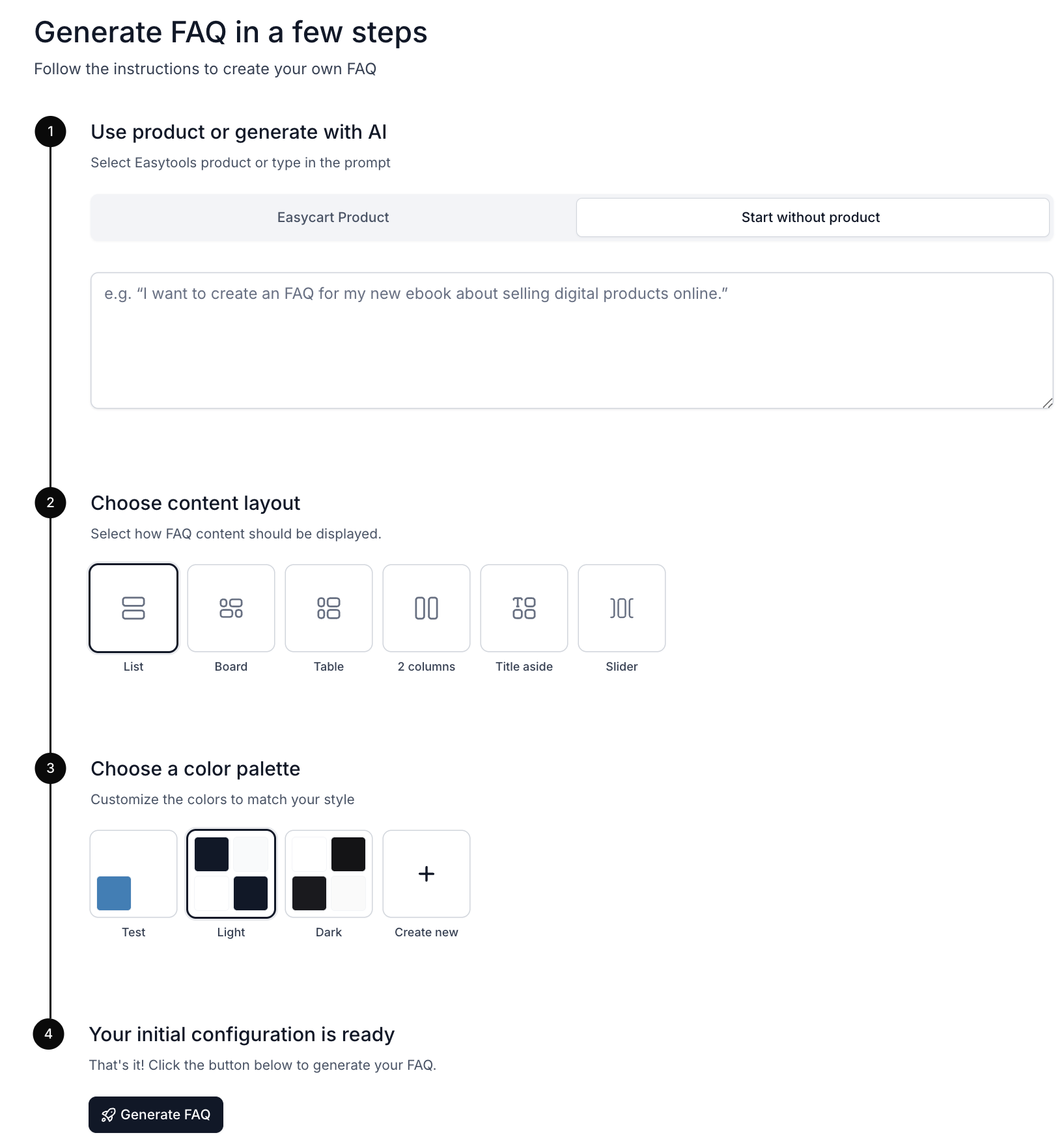 Generate FAQ in a few steps
Follow the instructions to create your own FAQ

1
Use product or generate with AI
Select Easytools product or type in the prompt

Easycart Product
Start without product

e.g. “I want to create an FAQ for my new ebook about selling digital products online.”

2
Choose content layout
Select how FAQ content should be displayed.

List
Board
Table
2 columns
Title aside
Slider

3
Choose a color palette
Customize the colors to match your style

Test
Light
Dark
+
Create new

4
Your initial configuration is ready
That's it! Click the button below to generate your FAQ.

Generate FAQ