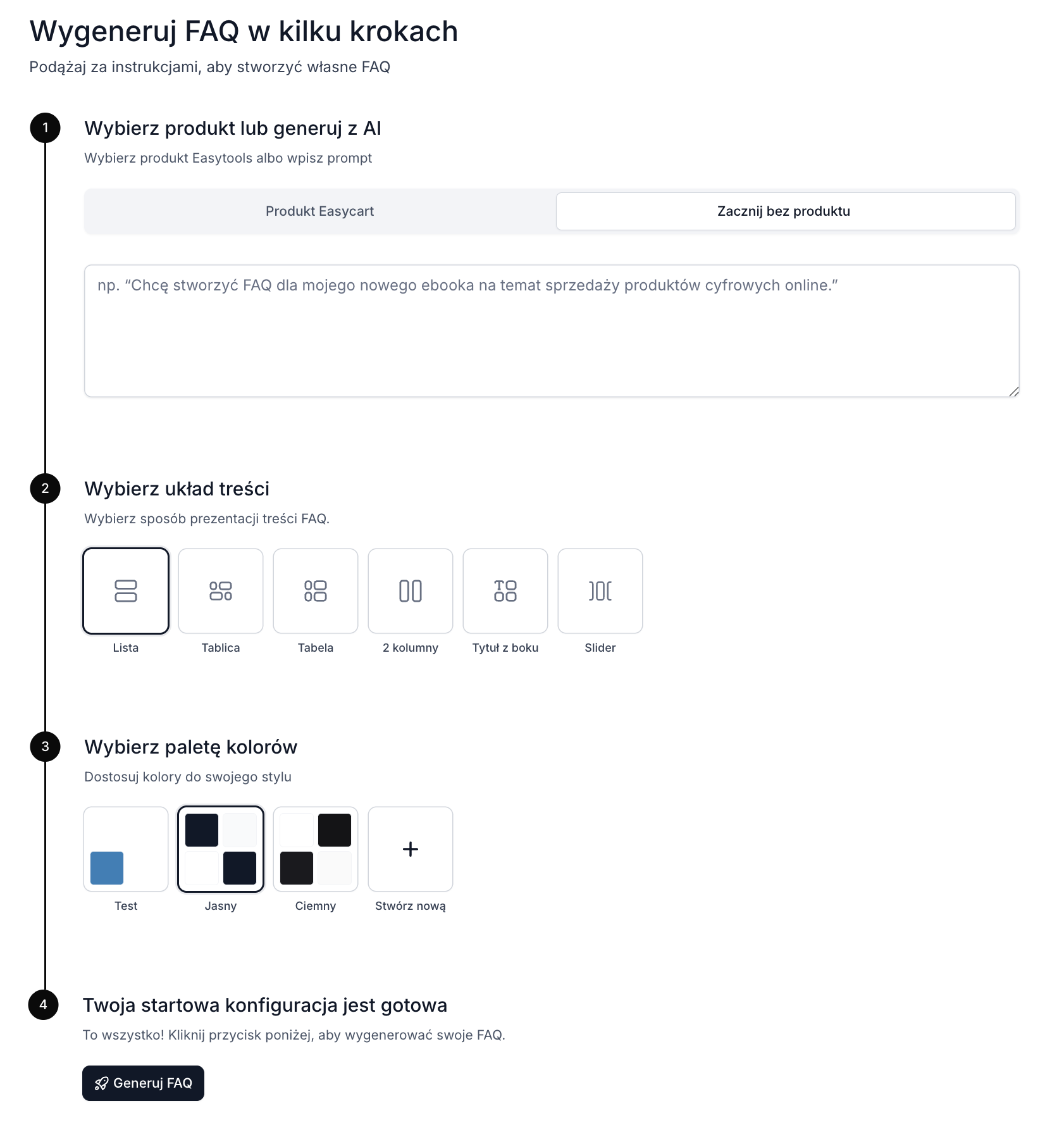 Wygeneruj FAQ w kilku krokach

Podążaj za instrukcjami, aby stworzyć własne FAQ

1

Wybierz produkt lub generuj z AI

Wybierz produkt Easytools albo wpisz prompt

Produkt Easycart

Zacznij bez produktu

np. “Chcę stworzyć FAQ dla mojego nowego ebooka na temat sprzedaży produktów cyfrowych online.”

2

Wybierz układ treści

Wybierz sposób prezentacji treści FAQ.

Lista

Tablica

Tabela

2 kolumny

Tytuł z boku

Slider

3

Wybierz paletę kolorów

Dostosuj kolory do swojego stylu

Test

Jasny

Ciemny

+

Stwórz nową

4

Twoja startowa konfiguracja jest gotowa

To wszystko! Kliknij przycisk poniżej, aby wygenerować swoje FAQ.

Generuj FAQ