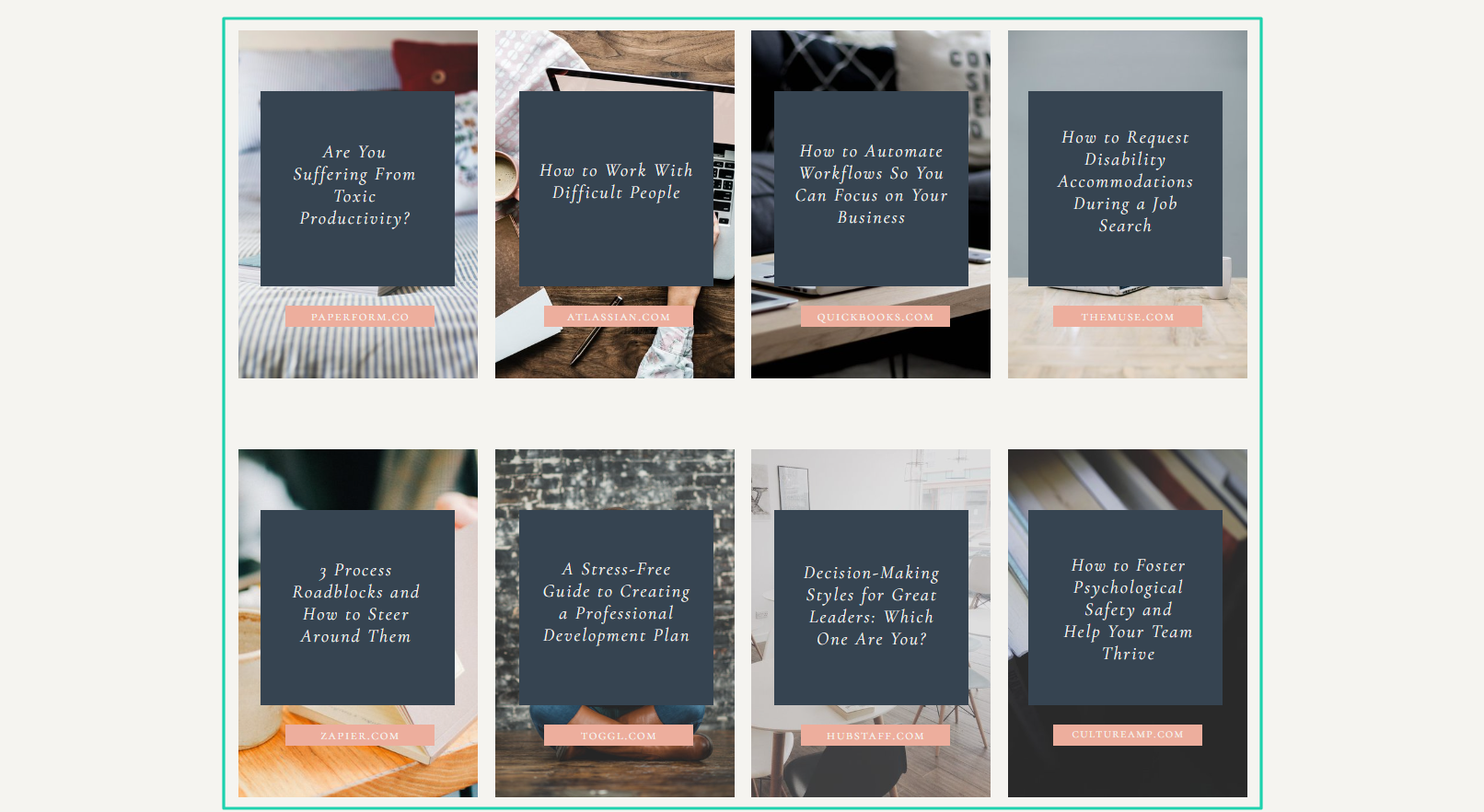 Are You Suffering From Toxic Productivity?

PAPERFORM.CO

How to Work With Difficult People

ATLASSIAN.COM

How to Automate Workflows So You Can Focus on Your Business

QUICKBOOKS.COM

How to Request Disability Accommodations During a Job Search

THEMUSE.COM

3 Process Roadblocks and How to Steer Around Them

ZAPIER.COM

A Stress-Free Guide to Creating a Professional Development Plan

TOGGL.COM

Decision-Making Styles for Great Leaders: Which One Are You?

HUBSTAFF.COM

How to Foster Psychological Safety and Help Your Team Thrive

CULTUREAMP.COM