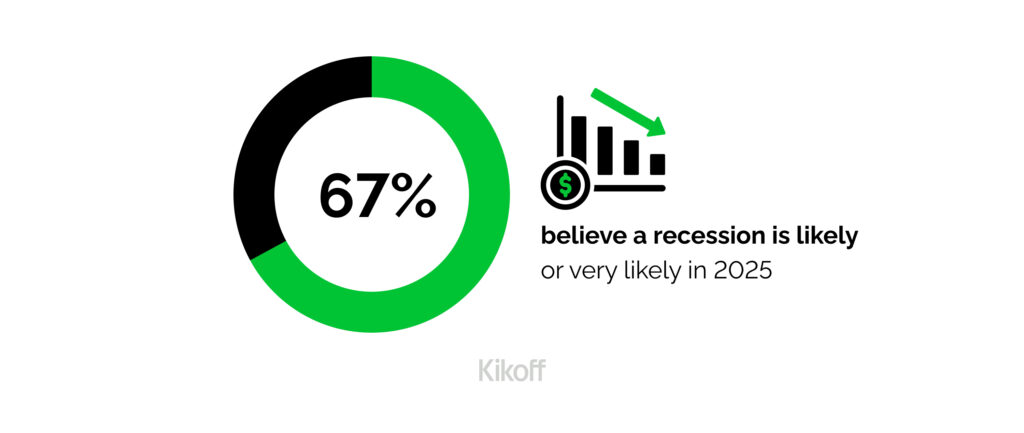 67%

$

believe a recession is likely or very likely in 2025

Kikoff