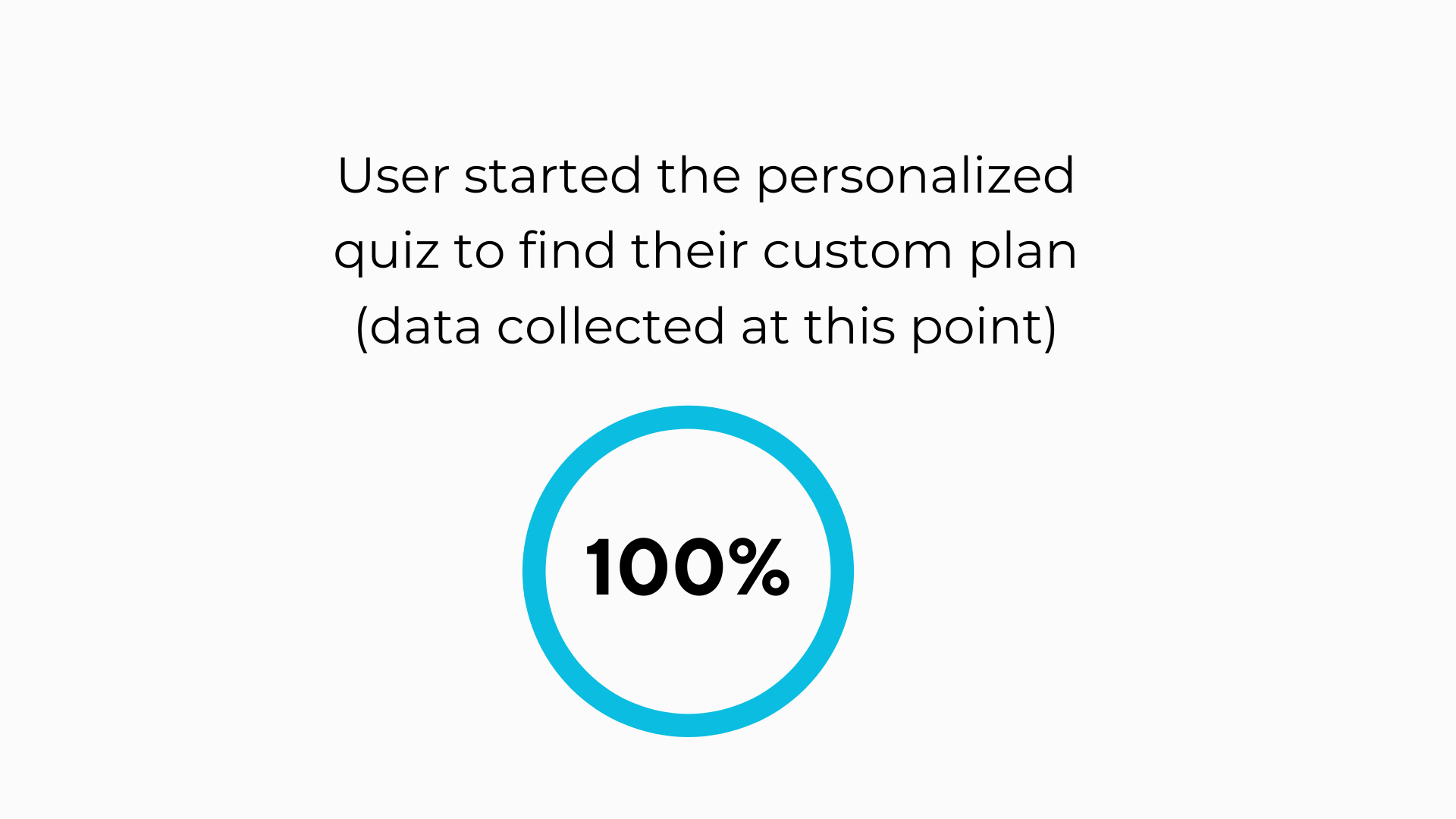 User started the personalized quiz to find their custom plan (data collected at this point)

100%