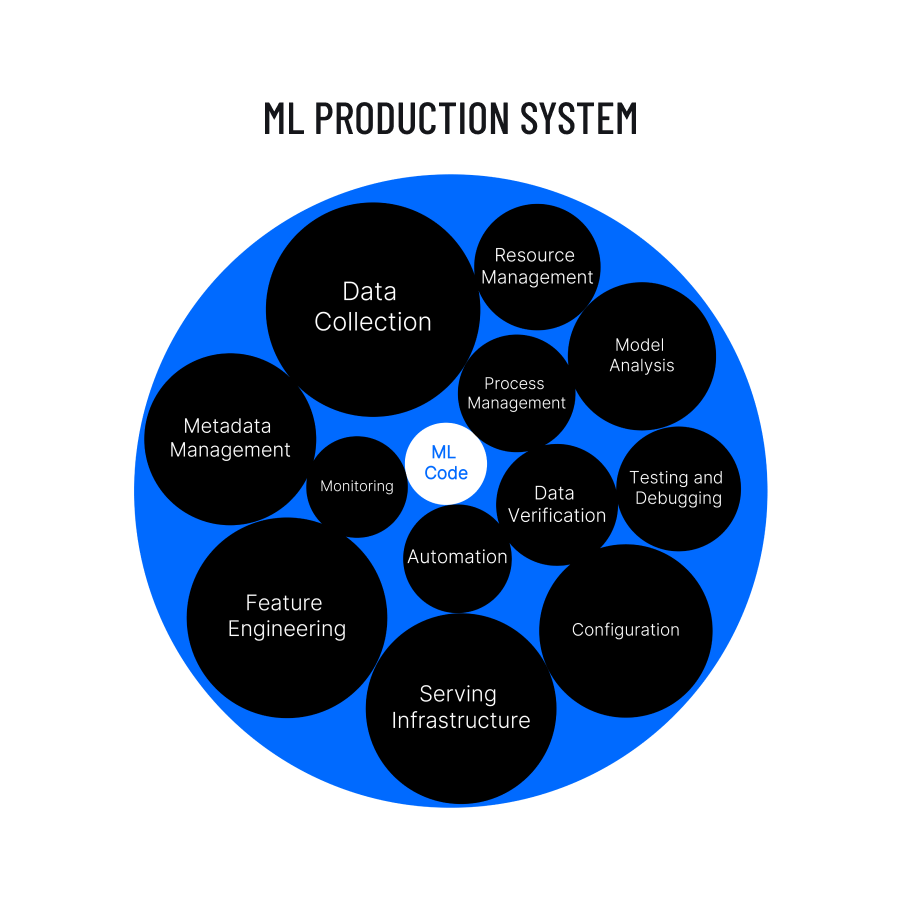 ML PRODUCTION SYSTEM

Data Collection

Resource Management

Model Analysis

Process Management

Metadata Management

Monitoring

ML Code

Data Verification

Testing and Debugging

Automation

Feature Engineering

Configuration

Serving Infrastructure