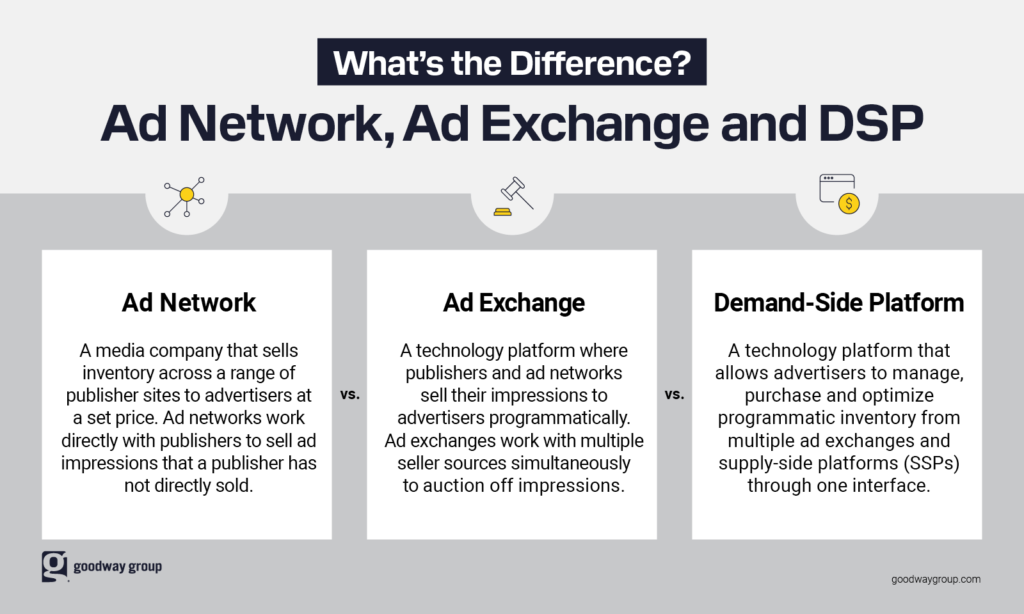 What's the Difference?

Ad Network, Ad Exchange and DSP

Ad Network

A media company that sells inventory across a range of publisher sites to advertisers at a set price. Ad networks work directly with publishers to sell ad impressions that a publisher has not directly sold.

vs.

Ad Exchange

A technology platform where publishers and ad networks sell their impressions to advertisers programmatically. Ad exchanges work with multiple seller sources simultaneously to auction off impressions.

vs.

Demand-Side Platform

A technology platform that allows advertisers to manage, purchase and optimize programmatic inventory from multiple ad exchanges and supply-side platforms (SSPs) through one interface.

goodway group

goodwaygroup.com