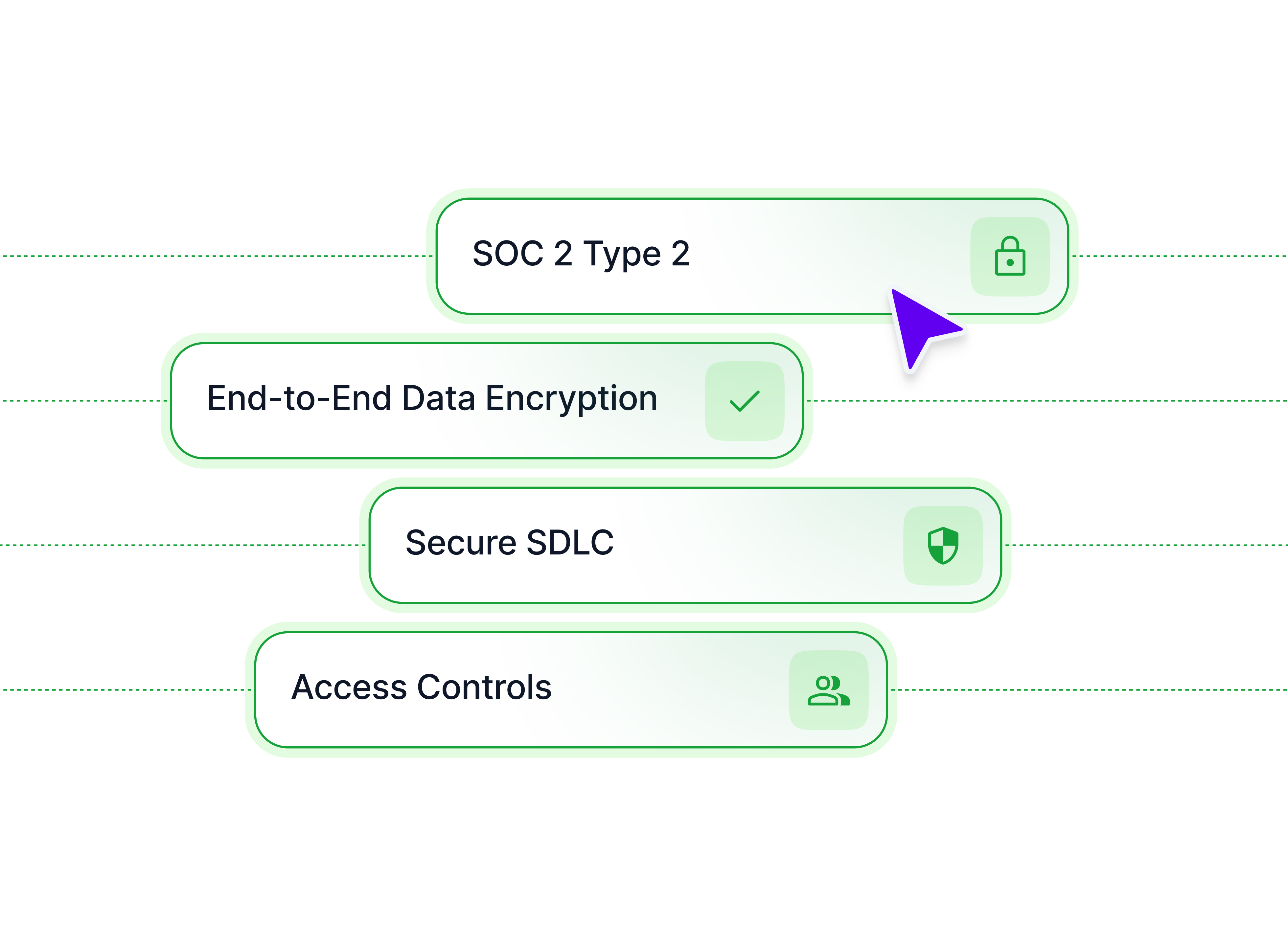 SOC 2 Type 2

End-to-End Data Encryption

Secure SDLC

Access Controls