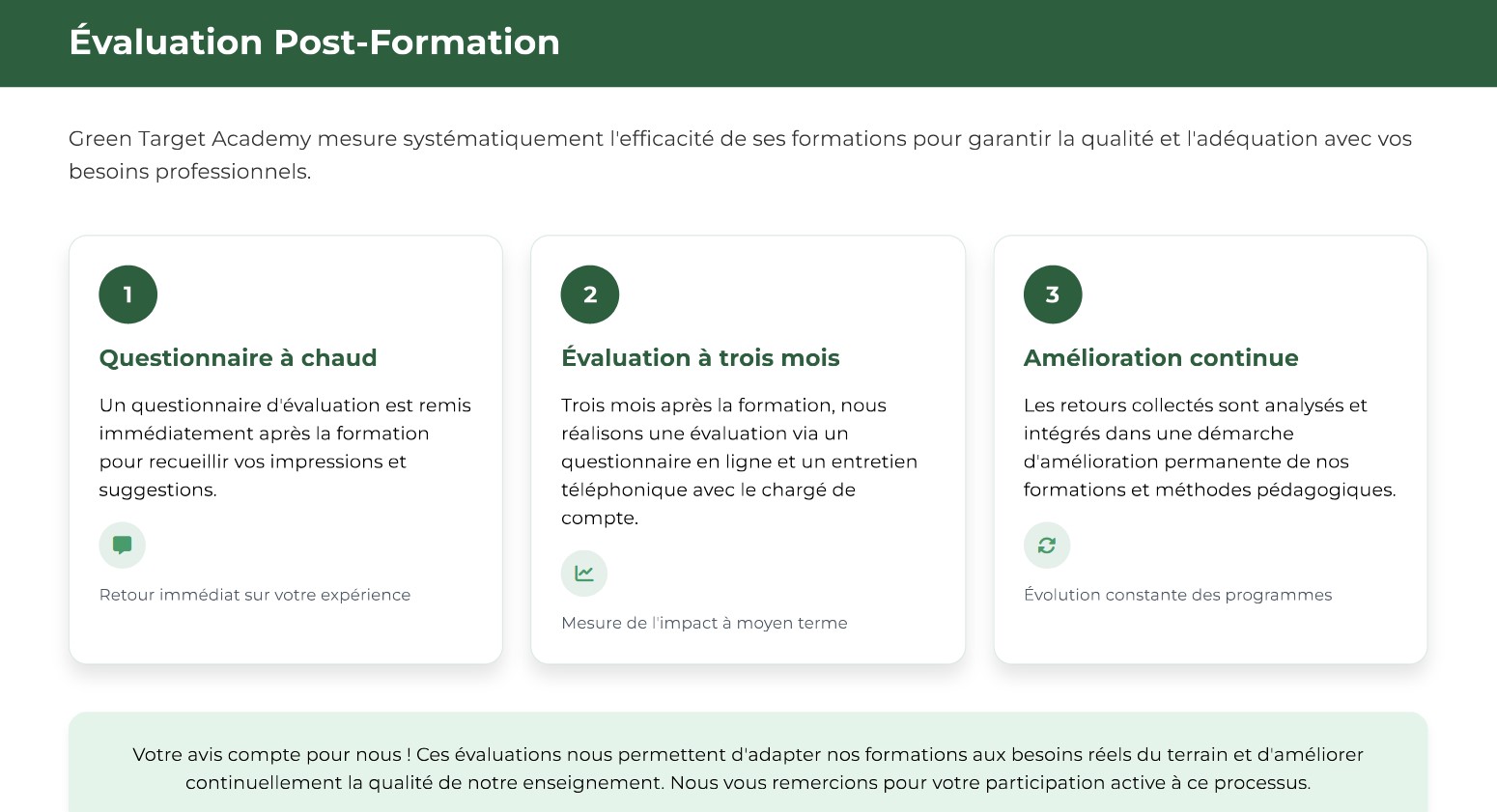 Évaluation Post-Formation

Green Target Academy mesure systématiquement l'efficacité de ses formations pour garantir la qualité et l'adéquation avec vos besoins professionnels.

1

Questionnaire à chaud

Un questionnaire d'évaluation est remis immédiatement après la formation pour recueillir vos impressions et suggestions.

Retour immédiat sur votre expérience

2

Évaluation à trois mois

Trois mois après la formation, nous réalisons une évaluation via un questionnaire en ligne et un entretien téléphonique avec le chargé de compte.

Mesure de l'impact à moyen terme

3

Amélioration continue

Les retours collectés sont analysés et intégrés dans une démarche d'amélioration permanente de nos formations et méthodes pédagogiques.

Évolution constante des programmes

Votre avis compte pour nous ! Ces évaluations nous permettent d'adapter nos formations aux besoins réels du terrain et d'améliorer continuellement la qualité de notre enseignement. Nous vous remercions pour votre participation active à ce processus.