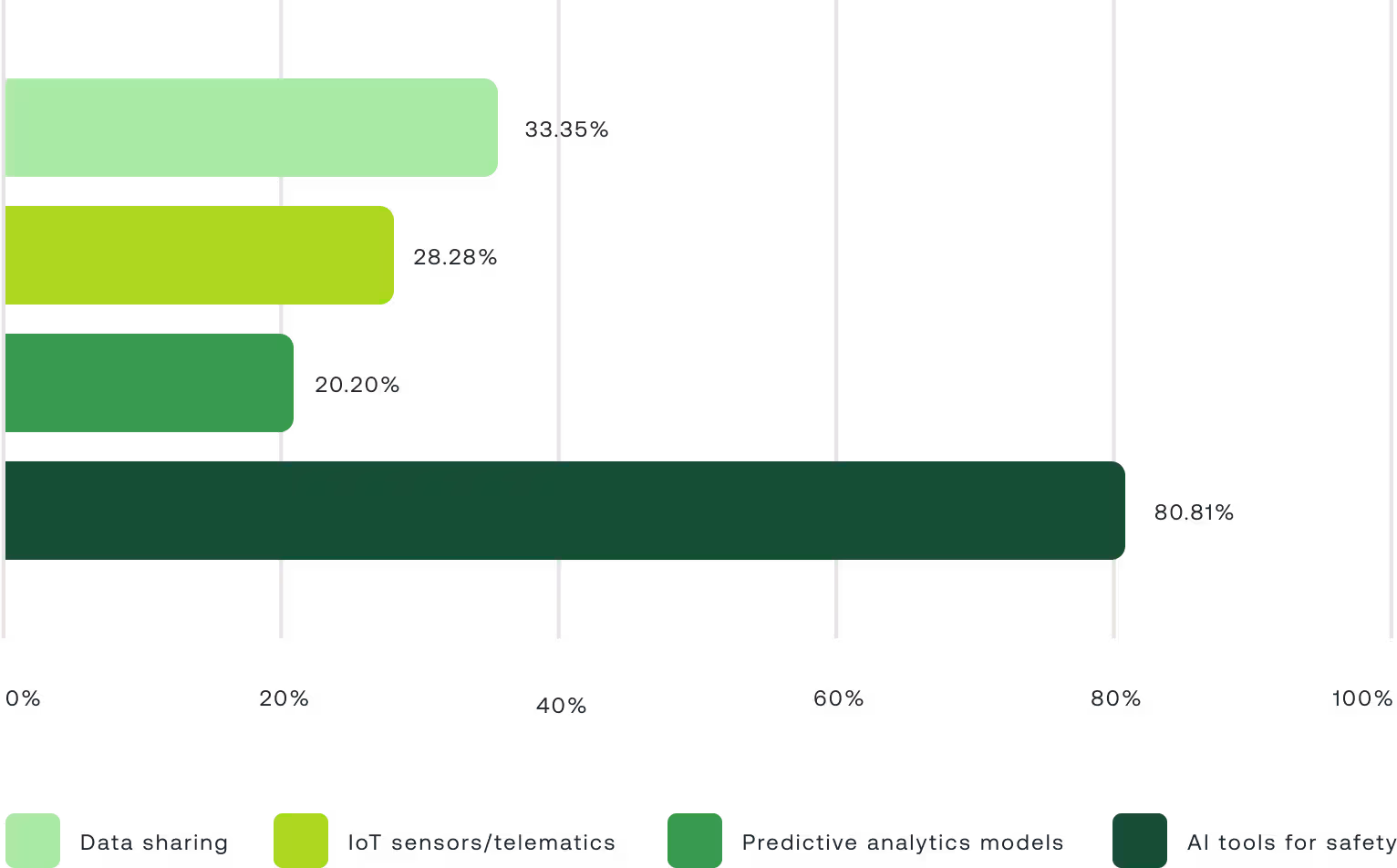 33.35%

28.28%

20.20%

80.81%

0%
20%
40%
60%
80%
100%

Data sharing
IoT sensors/telematics
Predictive analytics models
AI tools for safety