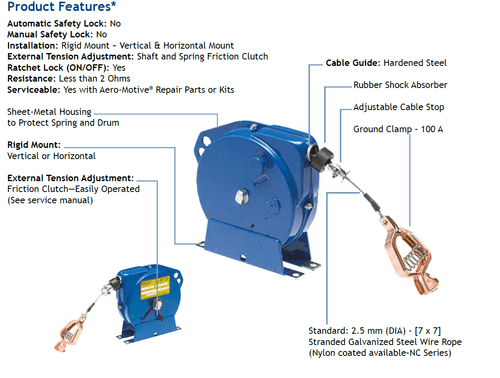 Product Features*

Automatic Safety Lock: No
Manual Safety Lock: No
Installation: Rigid Mount – Vertical & Horizontal Mount
External Tension Adjustment: Shaft and Spring Friction Clutch
Ratchet Lock (ON/OFF): Yes
Resistance: Less than 2 Ohms
Serviceable: Yes with Aero-Motive® Repair Parts or Kits

Sheet-Metal Housing to Protect Spring and Drum

Rigid Mount: Vertical or Horizontal

External Tension Adjustment: Friction Clutch—Easily Operated (See service manual)

Cable Guide: Hardened Steel

Rubber Shock Absorber

Adjustable Cable Stop

Ground Clamp - 100 A

Standard: 2.5 mm (DIA) - [7 x 7] Stranded Galvanized Steel Wire Rope (Nylon coated available-NC Series)