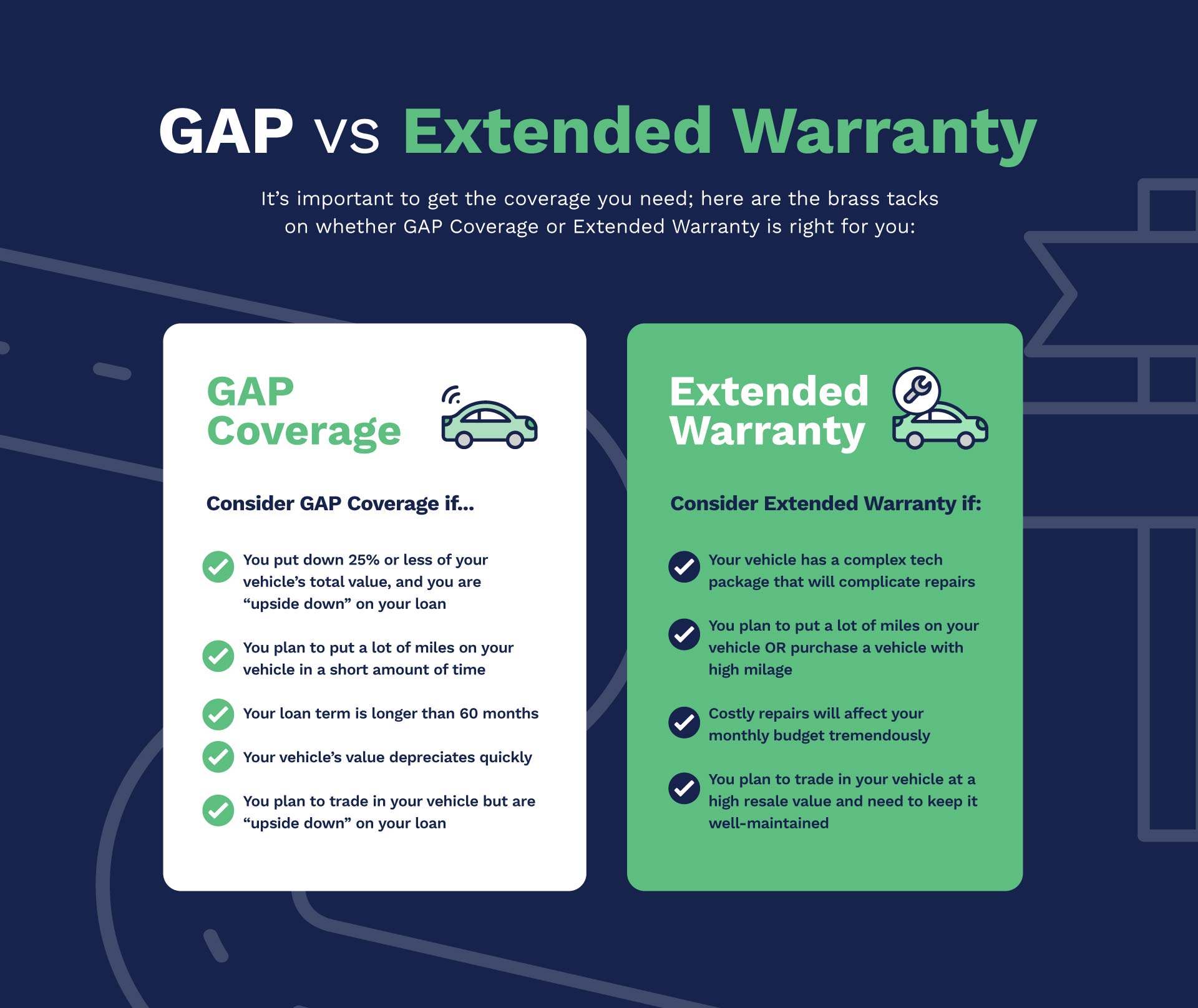 GAP vs Extended Warranty

It's important to get the coverage you need; here are the brass tacks on whether GAP Coverage or Extended Warranty is right for you:

GAP Coverage

Consider GAP Coverage if...

You put down 25% or less of your vehicle's total value, and you are "upside down" on your loan

You plan to put a lot of miles on your vehicle in a short amount of time

Your loan term is longer than 60 months

Your vehicle's value depreciates quickly

You plan to trade in your vehicle but are "upside down" on your loan

Extended Warranty

Consider Extended Warranty if:

Your vehicle has a complex tech package that will complicate repairs

You plan to put a lot of miles on your vehicle OR purchase a vehicle with high milage

Costly repairs will affect your monthly budget tremendously

You plan to trade in your vehicle at a high resale value and need to keep it well-maintained