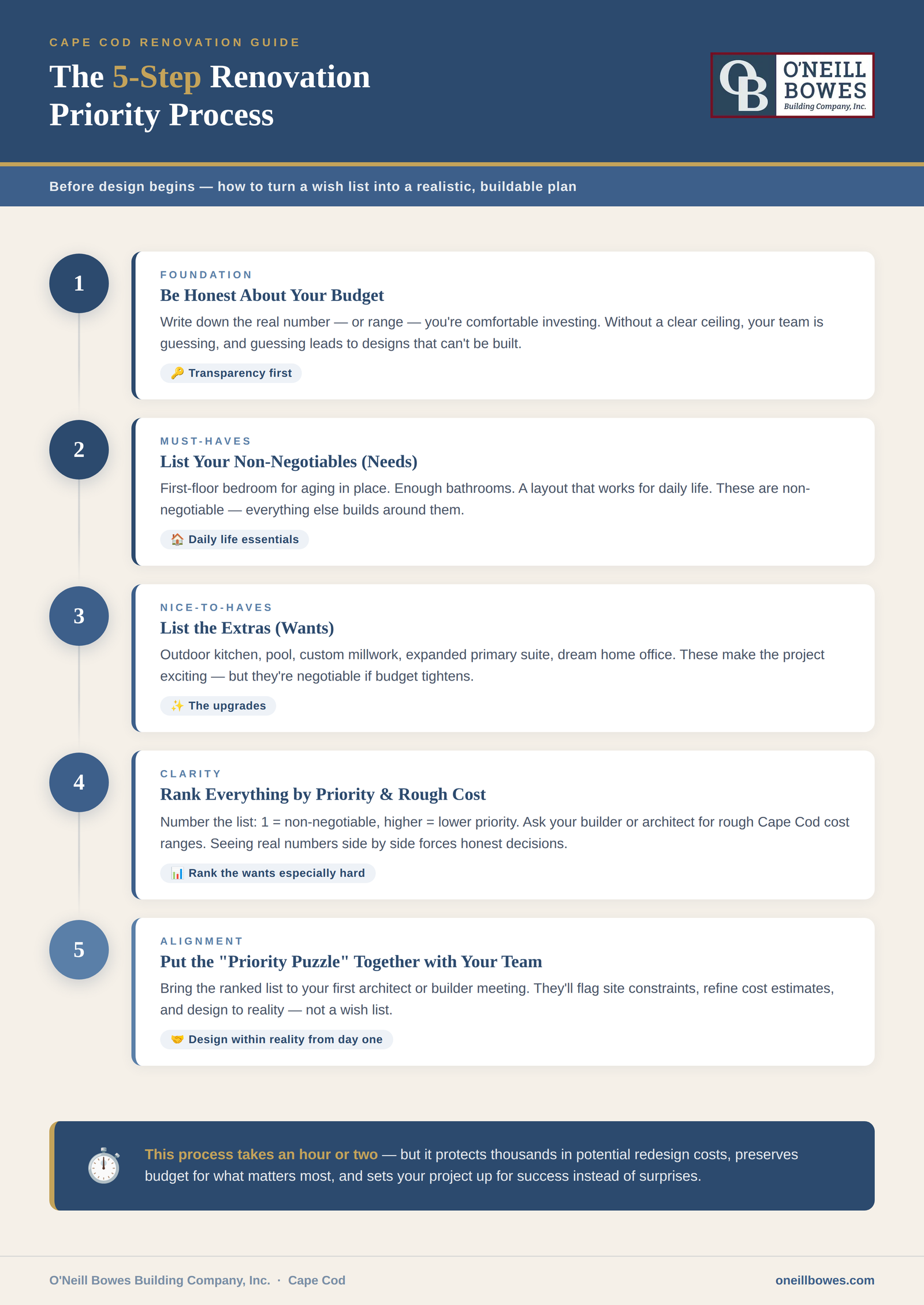 CAPE COD RENOVATION GUIDE

The 5-Step Renovation Priority Process

OB O'NEILL BOWES Building Company, Inc.

Before design begins — how to turn a wish list into a realistic, buildable plan

1

FOUNDATION

Be Honest About Your Budget

Write down the real number — or range — you're comfortable investing. Without a clear ceiling, your team is guessing, and guessing leads to designs that can't be built.

🔑 Transparency first

2

MUST-HAVES

List Your Non-Negotiables (Needs)

First-floor bedroom for aging in place. Enough bathrooms. A layout that works for daily life. These are non-negotiable — everything else builds around them.

🏠 Daily life essentials

3

NICE-TO-HAVES

List the Extras (Wants)

Outdoor kitchen, pool, custom millwork, expanded primary suite, dream home office. These make the project exciting — but they're negotiable if budget tightens.

✨ The upgrades

4

CLARITY

Rank Everything by Priority & Rough Cost

Number the list: 1 = non-negotiable, higher = lower priority. Ask your builder or architect for rough Cape Cod cost ranges. Seeing real numbers side by side forces honest decisions.

📊 Rank the wants especially hard

5

ALIGNMENT

Put the "Priority Puzzle" Together with Your Team

Bring the ranked list to your first architect or builder meeting. They'll flag site constraints, refine cost estimates, and design to reality — not a wish list.

🤝 Design within reality from day one

⏱️ This process takes an hour or two — but it protects thousands in potential redesign costs, preserves budget for what matters most, and sets your project up for success instead of surprises.

O'Neill Bowes Building Company, Inc. · Cape Cod

oneillbowes.com