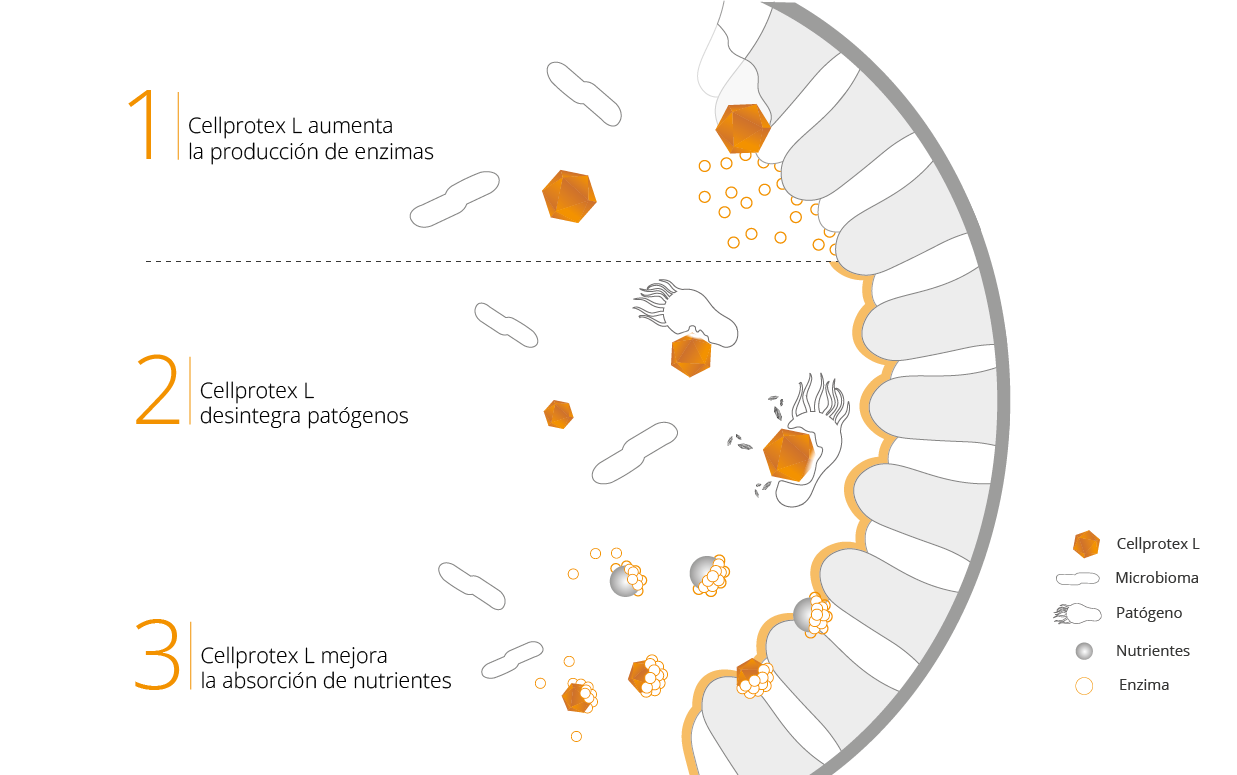 1 Cellprotex L aumenta la producción de enzimas

2 Cellprotex L desintegra patógenos

3 Cellprotex L mejora la absorción de nutrientes

Cellprotex L
Microbioma
Patógeno
Nutrientes
Enzima