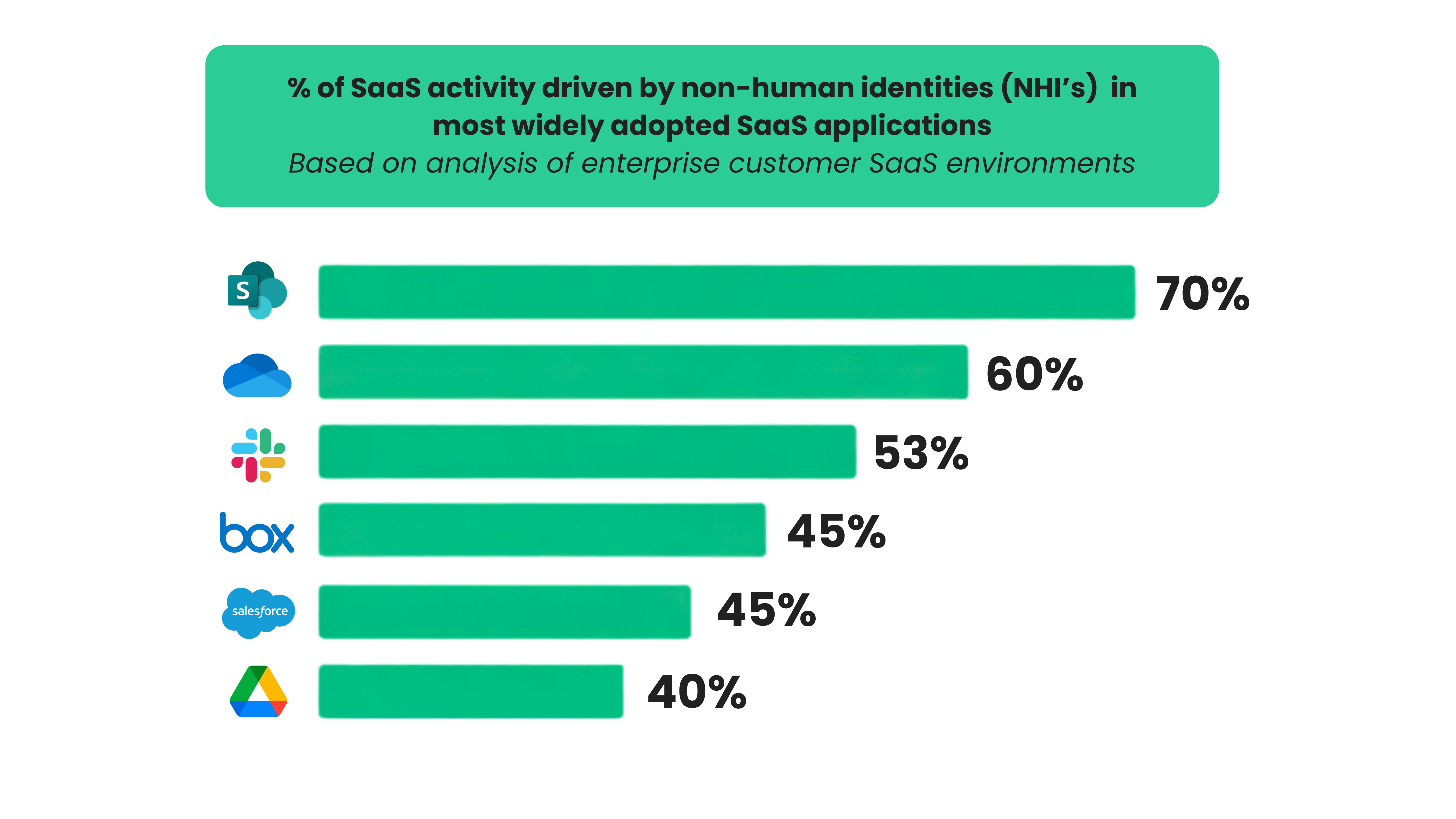 % of SaaS activity driven by non-human identities (NHI's) in most widely adopted SaaS applications
Based on analysis of enterprise customer SaaS environments

S 70%

60%

53%

box 45%

salesforce 45%

40%