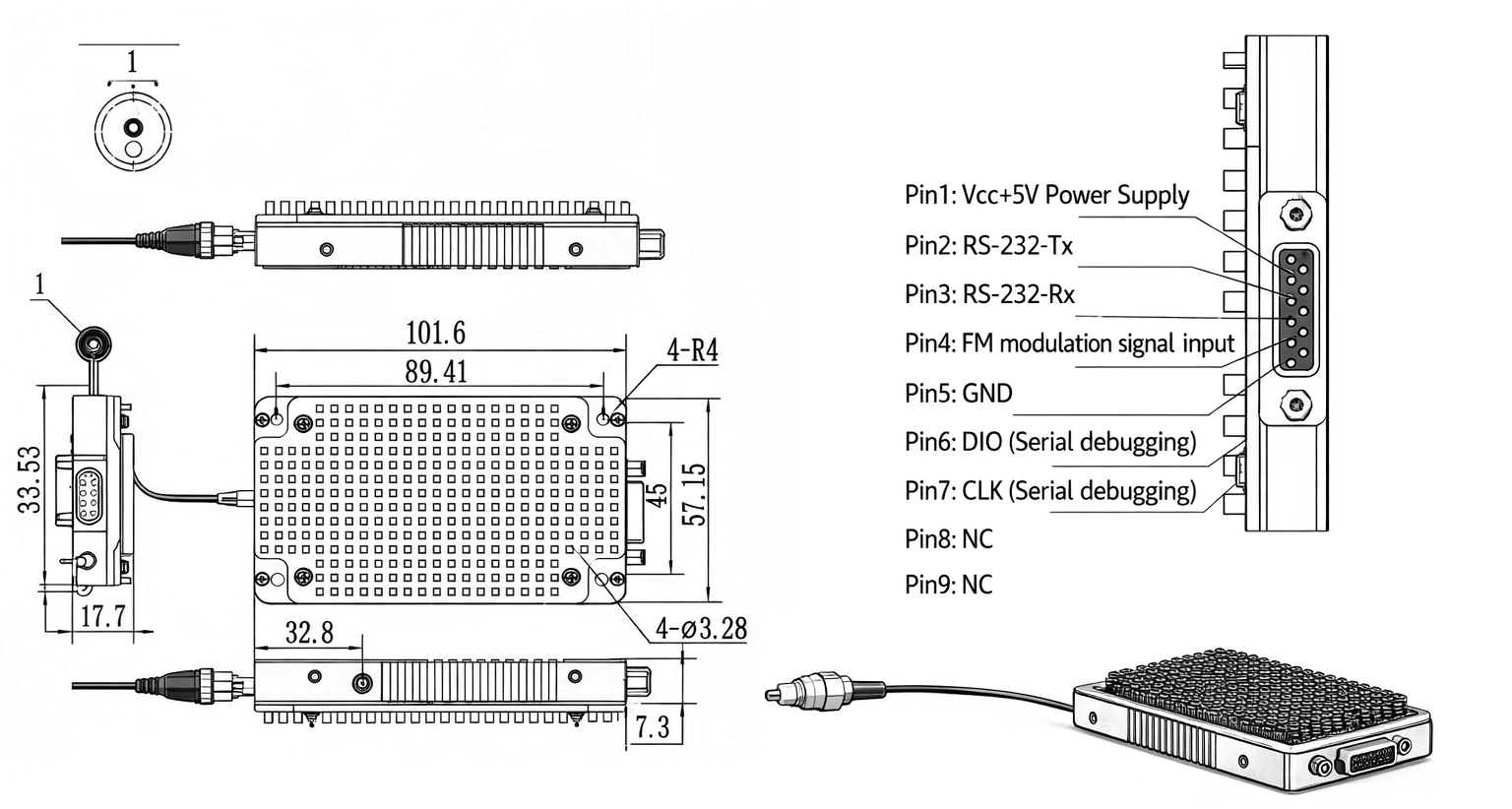 1

1

101.6

89.41

4-R4

33.53

45

57.15

17.7

4-ø3.28

32.8

7.3

Pin1: Vcc+5V Power Supply

Pin2: RS-232-Tx

Pin3: RS-232-Rx

Pin4: FM modulation signal input

Pin5: GND

Pin6: DIO (Serial debugging)

Pin7: CLK (Serial debugging)

Pin8: NC

Pin9: NC