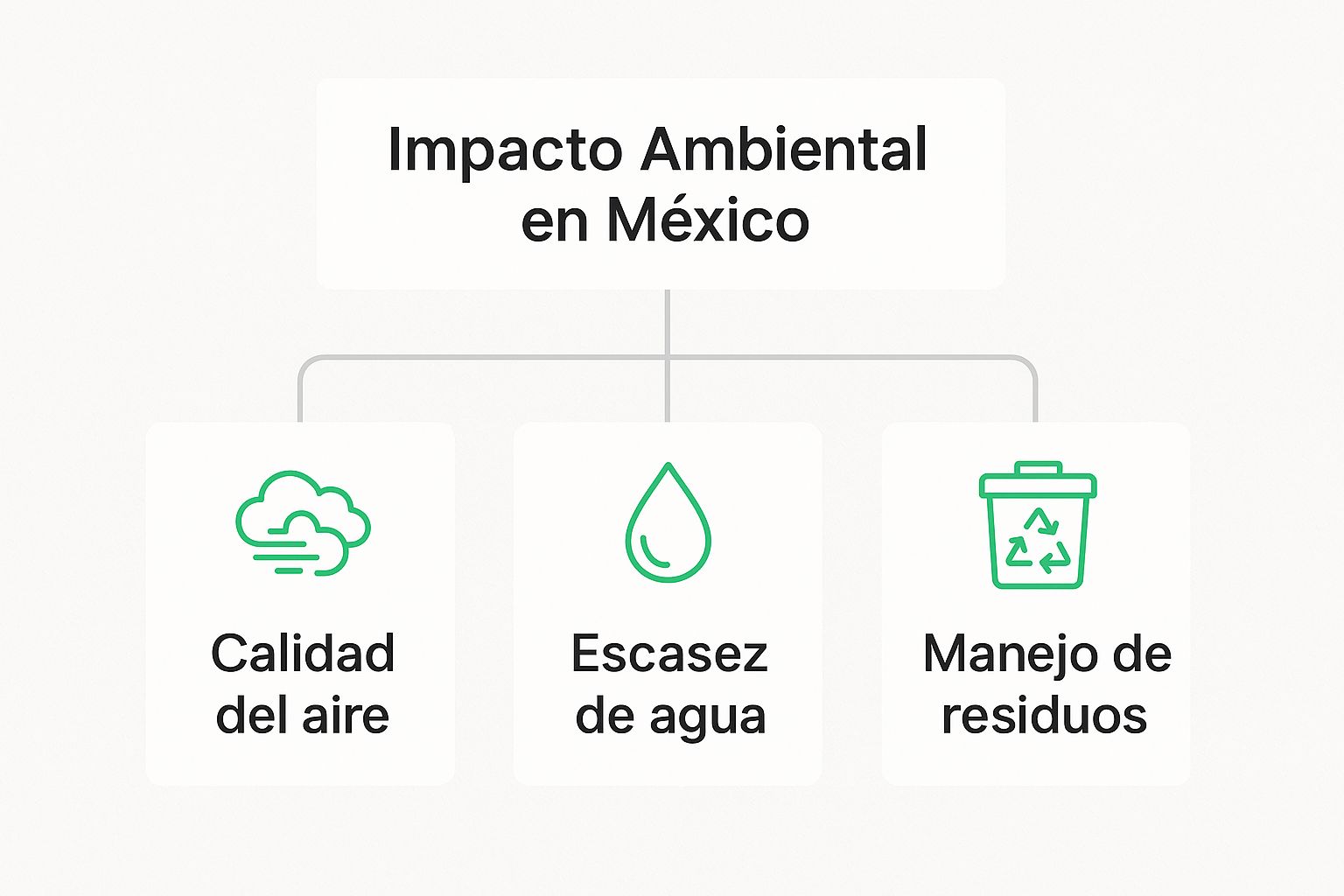 Impacto Ambiental en México

Calidad del aire

Escasez de agua

Manejo de residuos